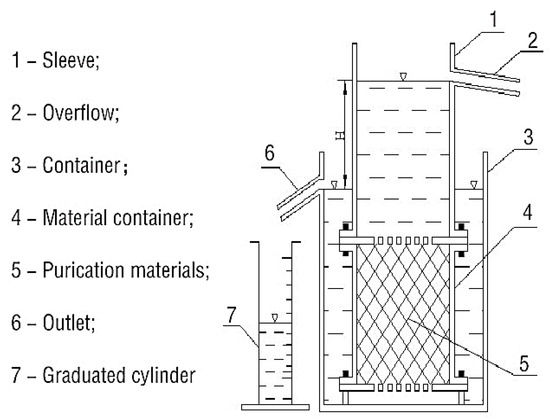 1 – Sleeve;

2 – Overflow;

3 – Container;

4 – Material container;

5 – Purication materials;

6 – Outlet;

7 – Graduated cylinder

1

2

H

6

3

4

7

5