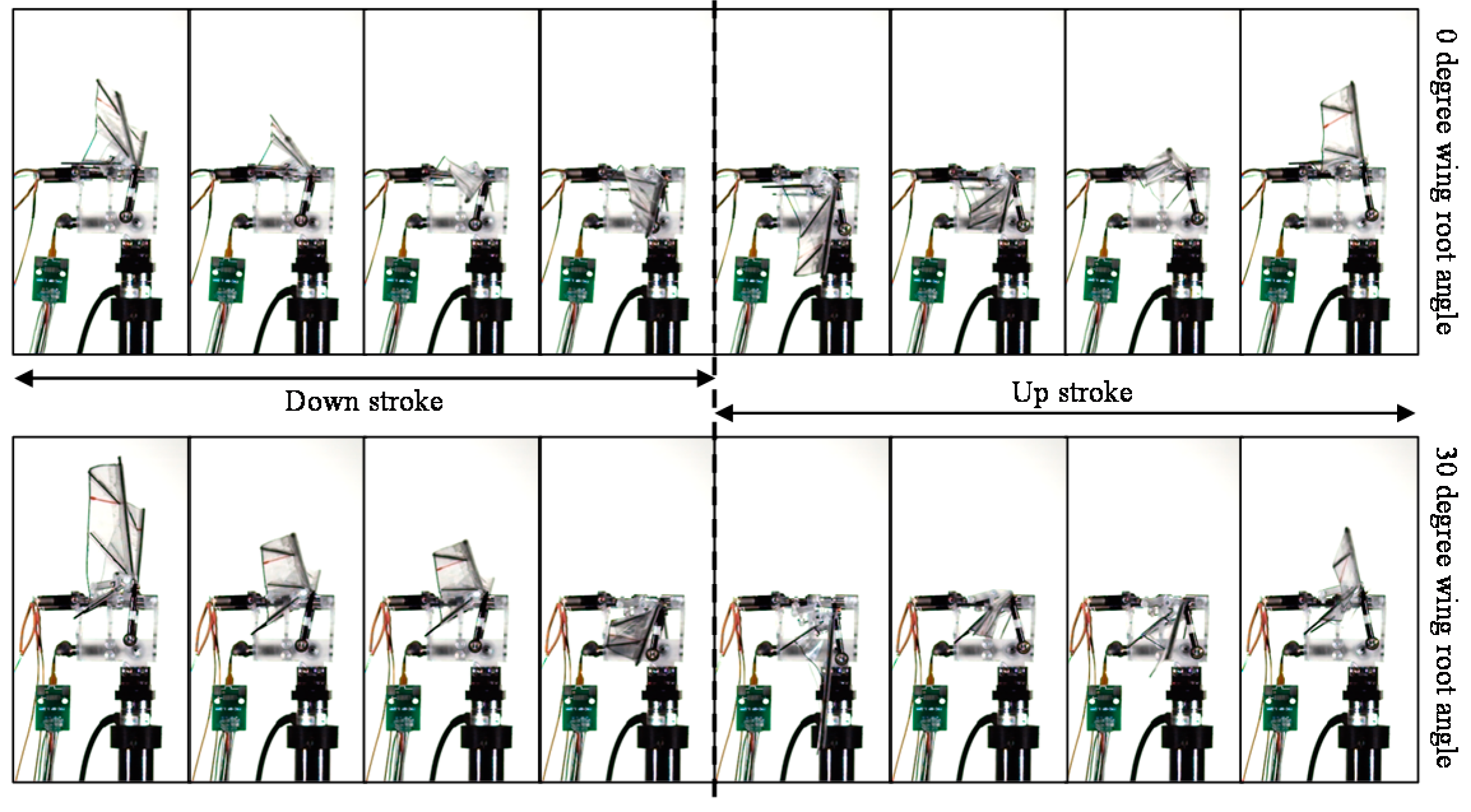 0 degree wing root angle

Down stroke

Up stroke

30 degree wing root angle