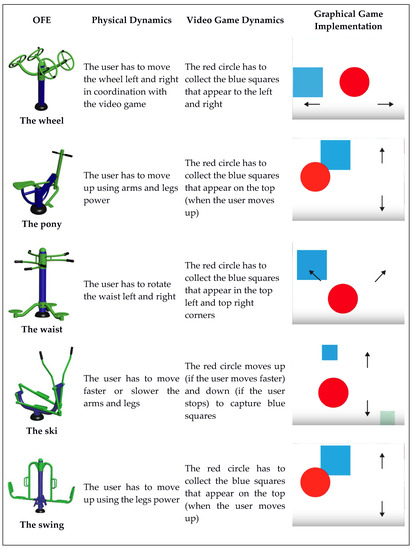 | OFE | Physical Dynamics | Video Game Dynamics | Graphical Game Implementation |
|---|---|---|---|
| The wheel | The user has to move the wheel left and right in coordination with the video game | The red circle has to collect the blue squares that appear to the left and right | |
| The pony | The user has to move up using arms and legs power | The red circle has to collect the blue squares that appear on the top (when the user moves up) | |
| The waist | The user has to rotate the waist left and right | The red circle has to collect the blue squares that appear in the top left and top right corners | |
| The ski | The user has to move faster or slower the arms and legs | The red circle moves up (if the user moves faster) and down (if the user stops) to capture blue squares | |
| The swing | The user has to move up using the legs power | The red circle has to collect the blue squares that appear on the top (when the user moves up) | |