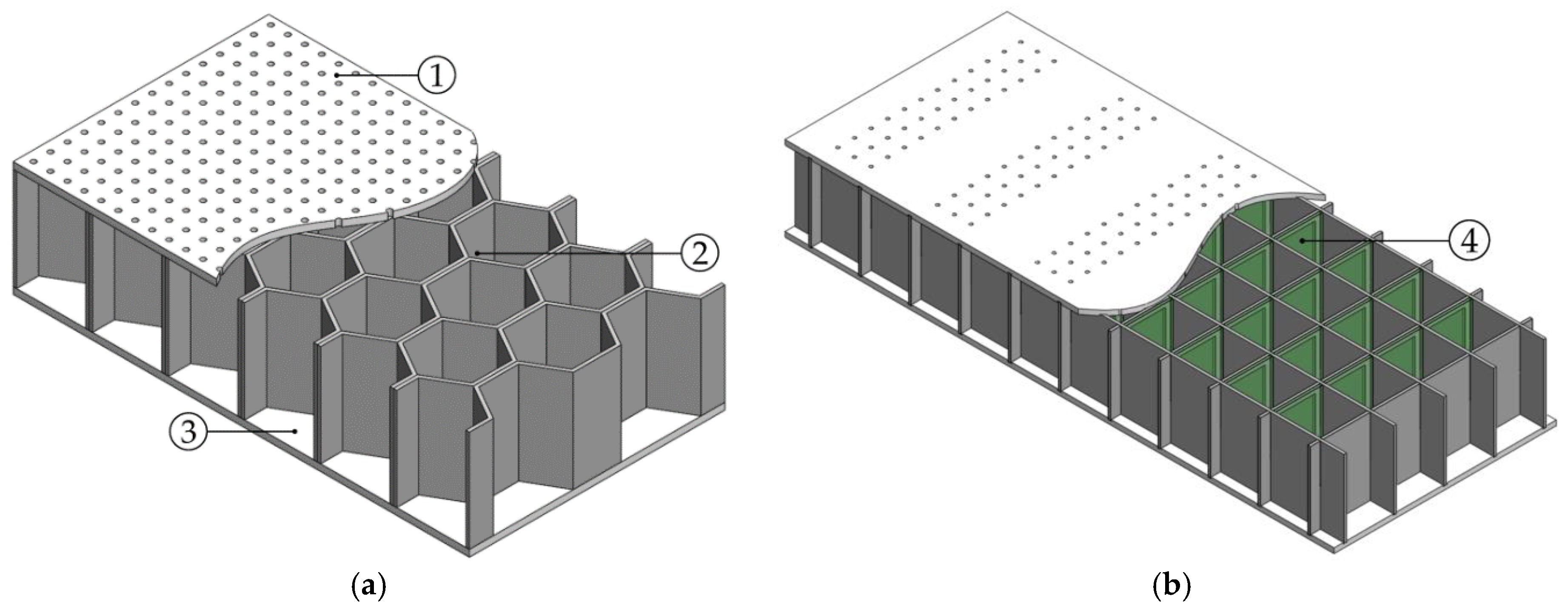 ①
②
③
(a)
④
(b)