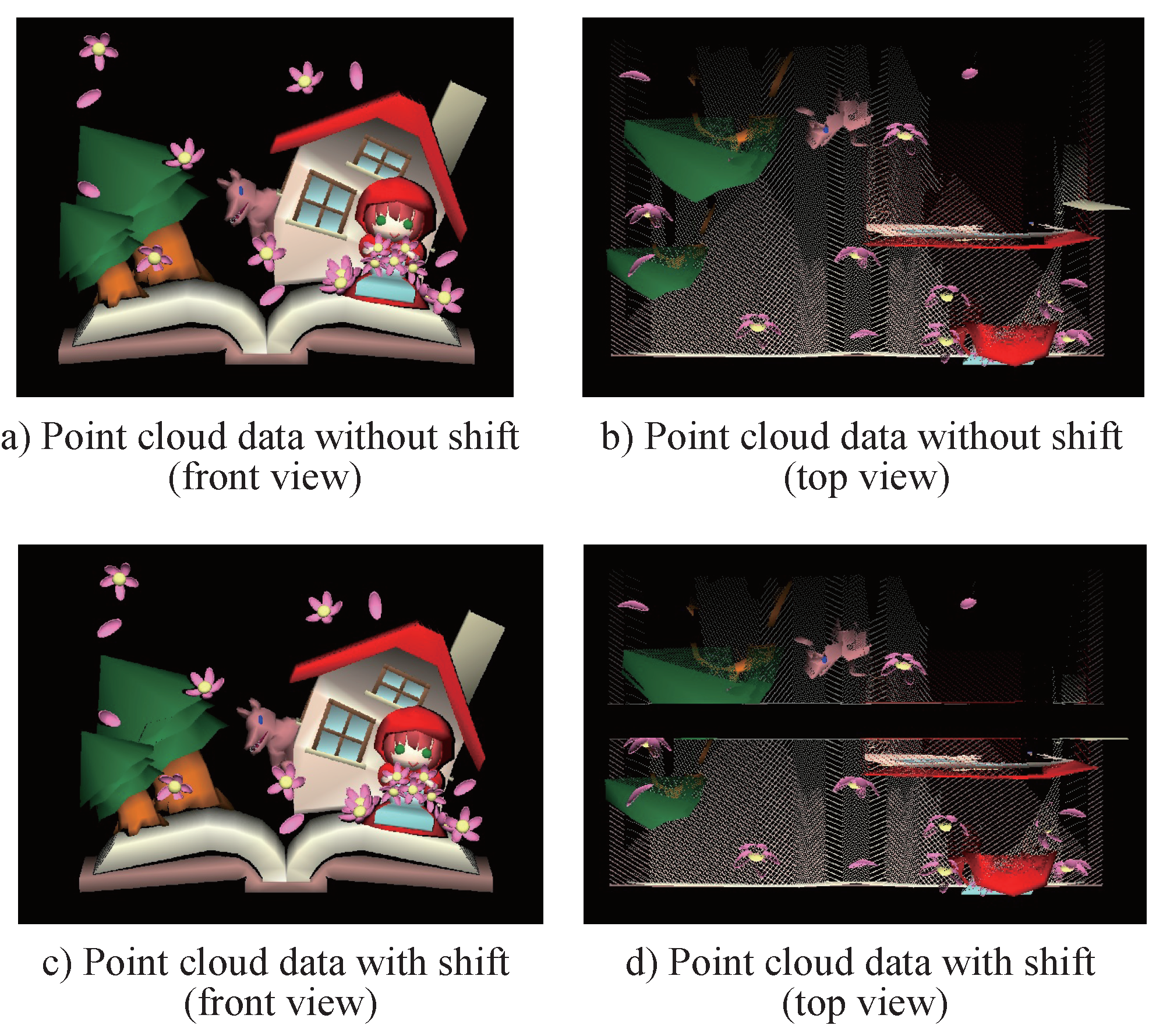 a) Point cloud data without shift (front view)

b) Point cloud data without shift (top view)

c) Point cloud data with shift (front view)

d) Point cloud data with shift (top view)