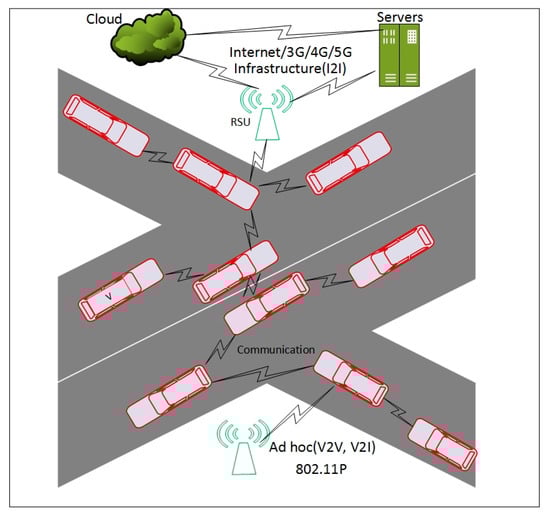 Cloud

Servers

Internet/3G/4G/5G
Infrastructure(I2I)

RSU

V

Communication

Ad hoc(V2V, V2I)
802.11P