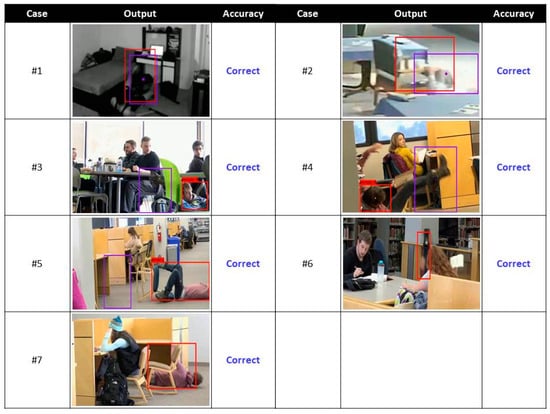 | Case | Output | Accuracy | Case | Output | Accuracy |
|---|---|---|---|---|---|
| #1 | | Correct | #2 | | Correct |
| #3 | | Correct | #4 | | Correct |
| #5 | | Correct | #6 | | Correct |
| #7 | | Correct | | | |