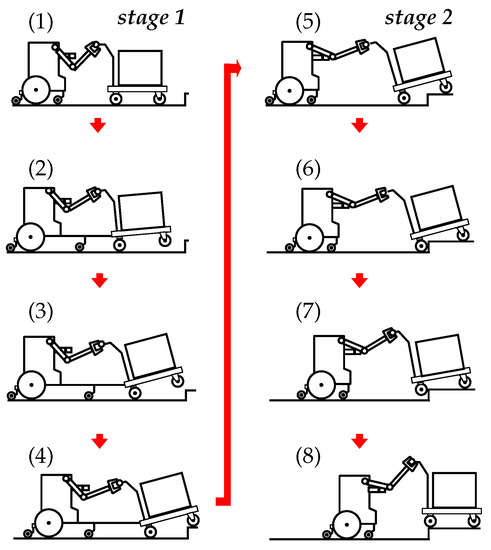 (1) stage 1

(2)

(3)

(4)

(5) stage 2

(6)

(7)

(8)