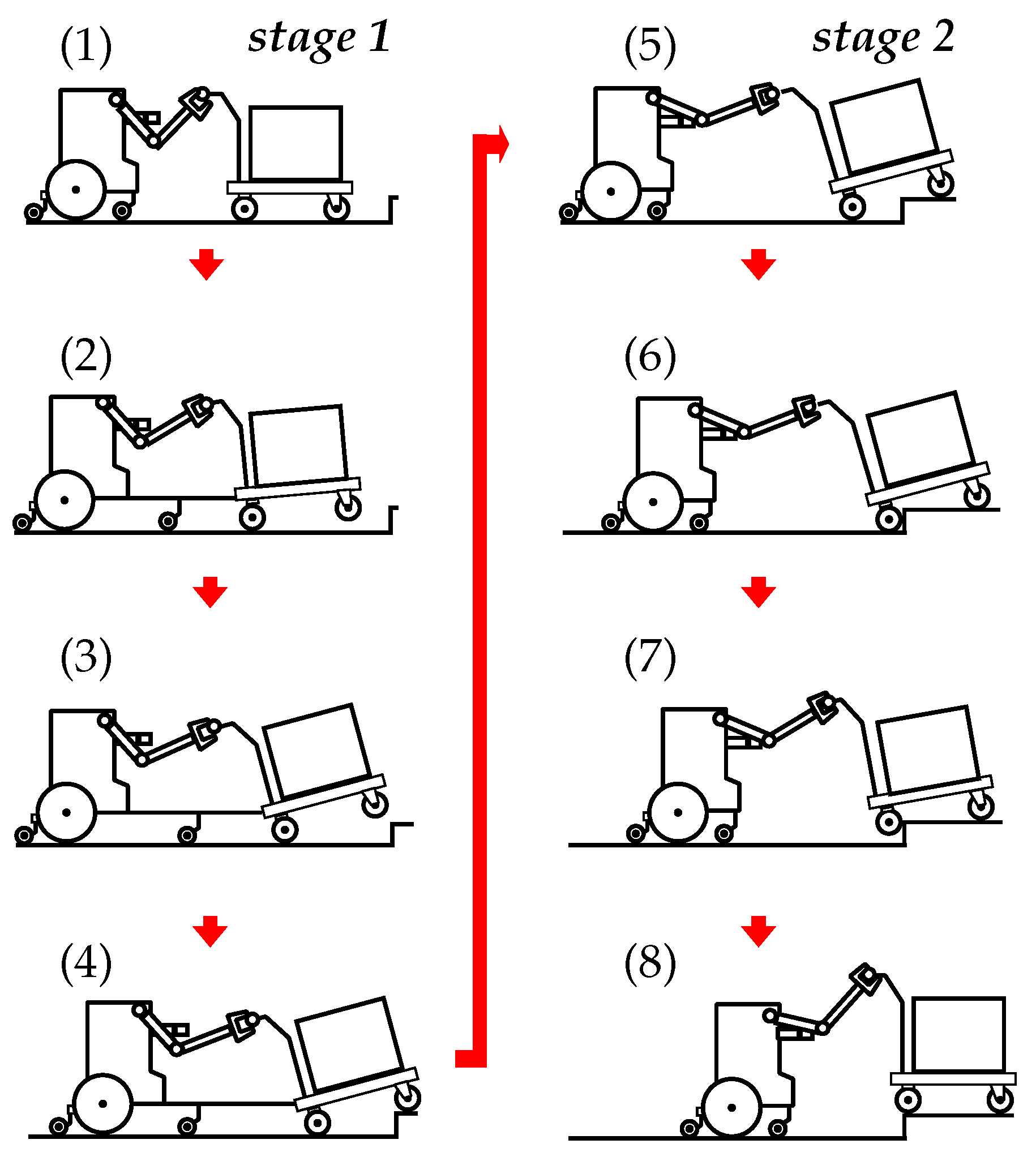 (1) stage 1

(2)

(3)

(4)

(5) stage 2

(6)

(7)

(8)