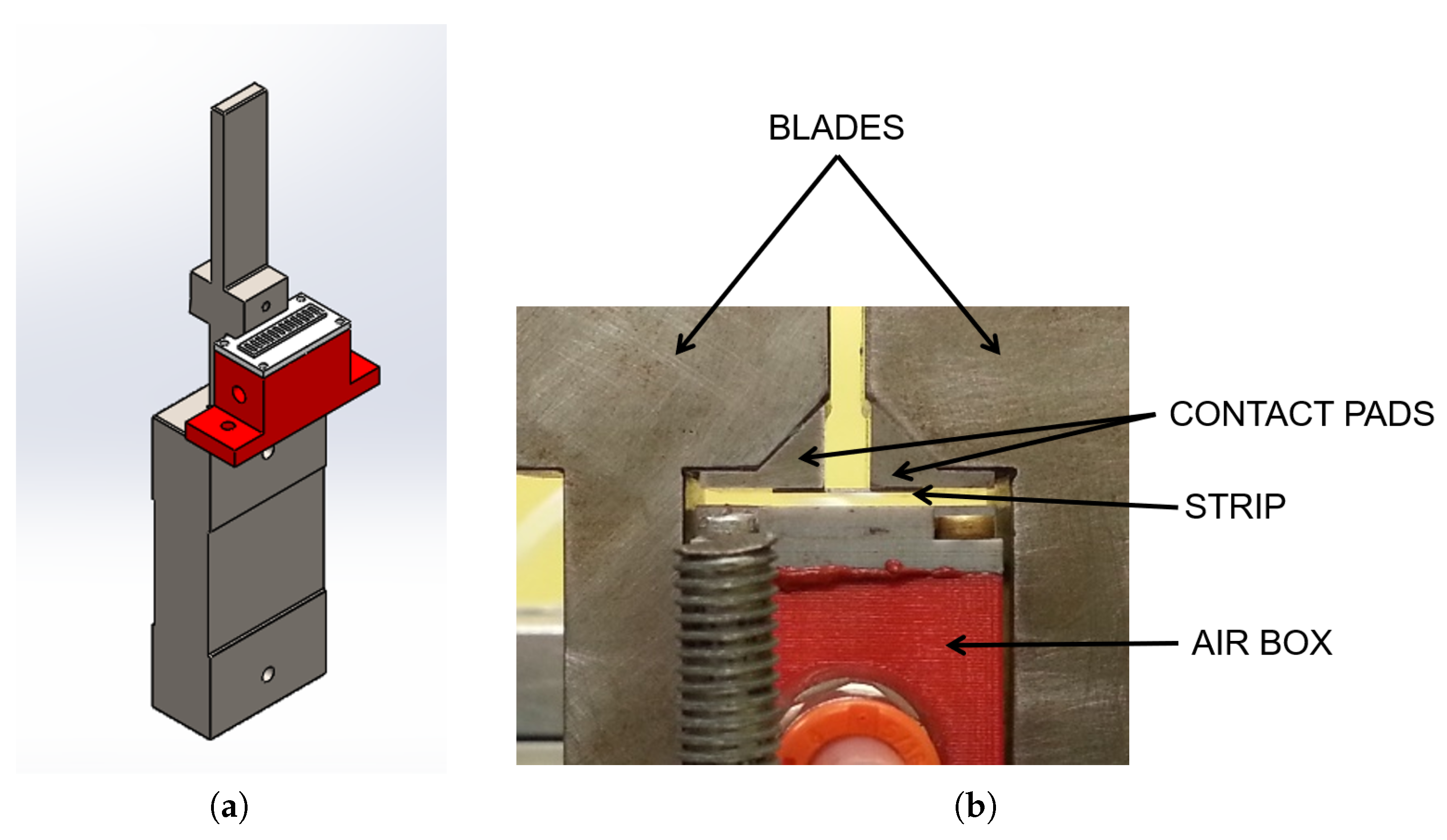 BLADES

CONTACT PADS

STRIP

AIR BOX

(a)

(b)