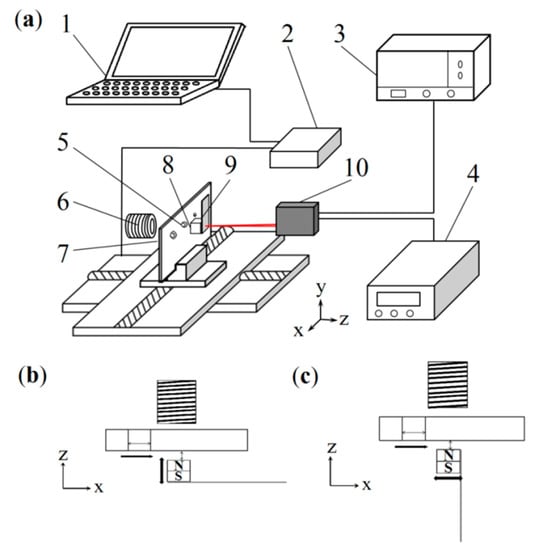 (a)
1
2
3
5
8
9
10
4
6
7
y
x
z
(b)
z
x
N
S
(c)
z
x
N
S