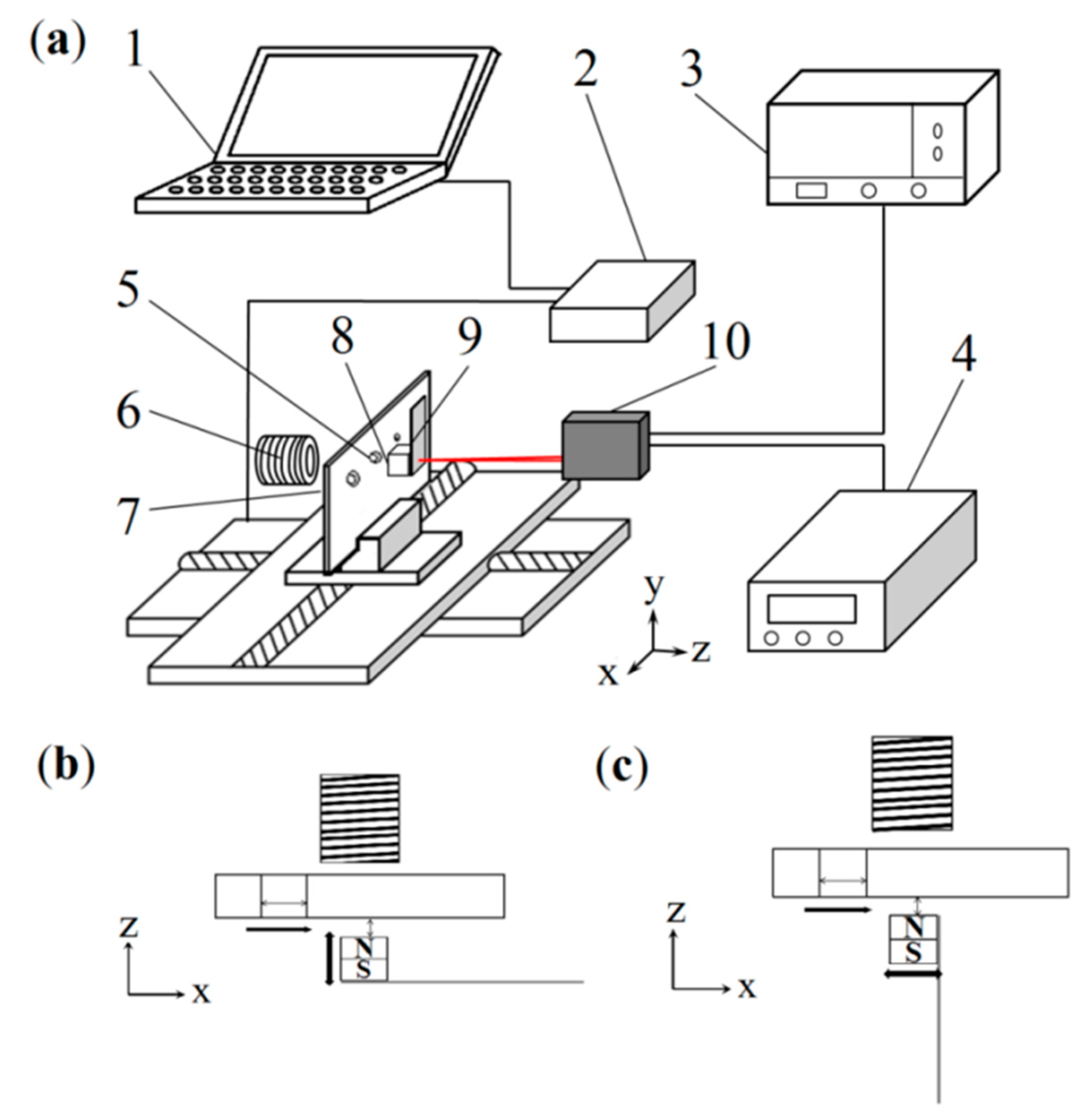 (a)
1
2
3
5
8
9
10
4
6
7
y
z
x

(b)
z
x
N
S

(c)
z
x
N
S