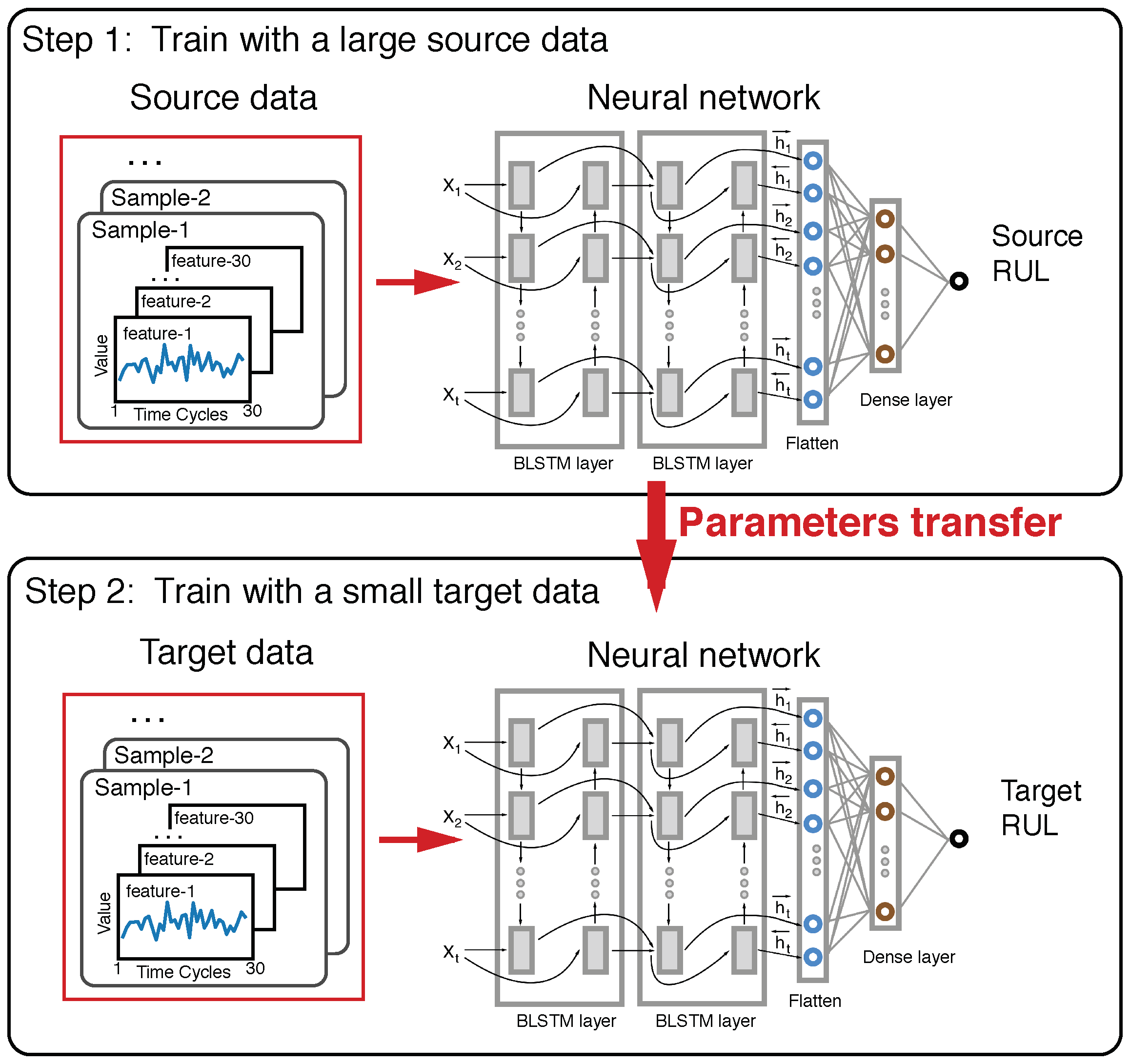 Step 1: Train with a large source data

Source data

...

Sample-2

Sample-1

feature-30

...

feature-2

feature-1

Value

1 Time Cycles 30

Neural network

$X_1$

$X_2$

$X_t$

$\overrightarrow{h_1}$

$\overleftarrow{h_1}$

$\overrightarrow{h_2}$

$\overleftarrow{h_2}$

$\overrightarrow{h_t}$

$\overleftarrow{h_t}$

BLSTM layer

BLSTM layer

Flatten

Dense layer

Source RUL

Parameters transfer

Step 2: Train with a small target data

Target data

...

Sample-2

Sample-1

feature-30

...

feature-2

feature-1

Value

1 Time Cycles 30

Neural network

$X_1$

$X_2$

$X_t$

$\overrightarrow{h_1}$

$\overleftarrow{h_1}$

$\overrightarrow{h_2}$

$\overleftarrow{h_2}$

$\overrightarrow{h_t}$

$\overleftarrow{h_t}$

BLSTM layer

BLSTM layer

Flatten

Dense layer

Target RUL