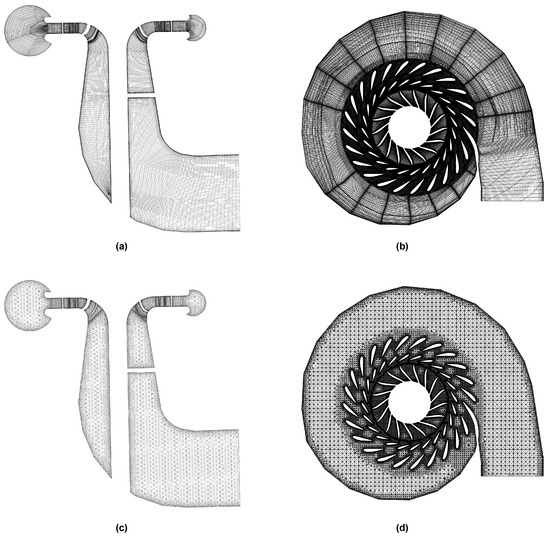 (a)

(b)

(c)

(d)