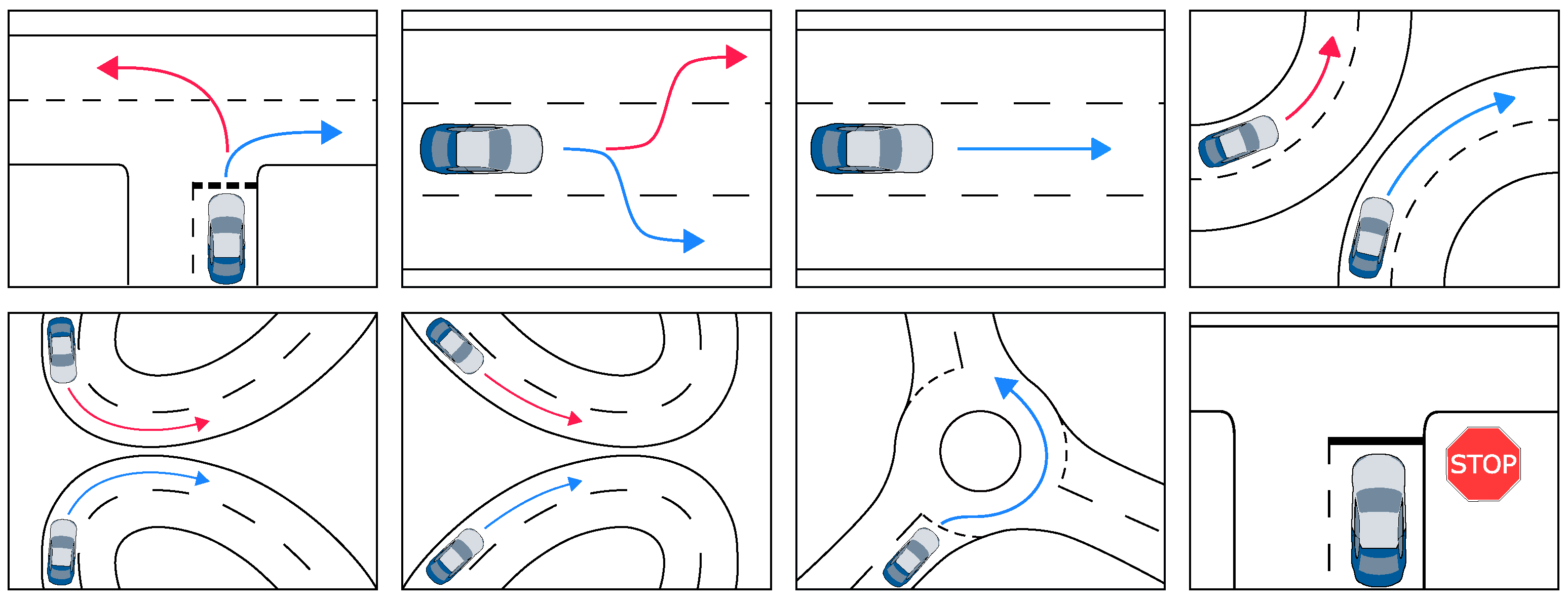 STOP