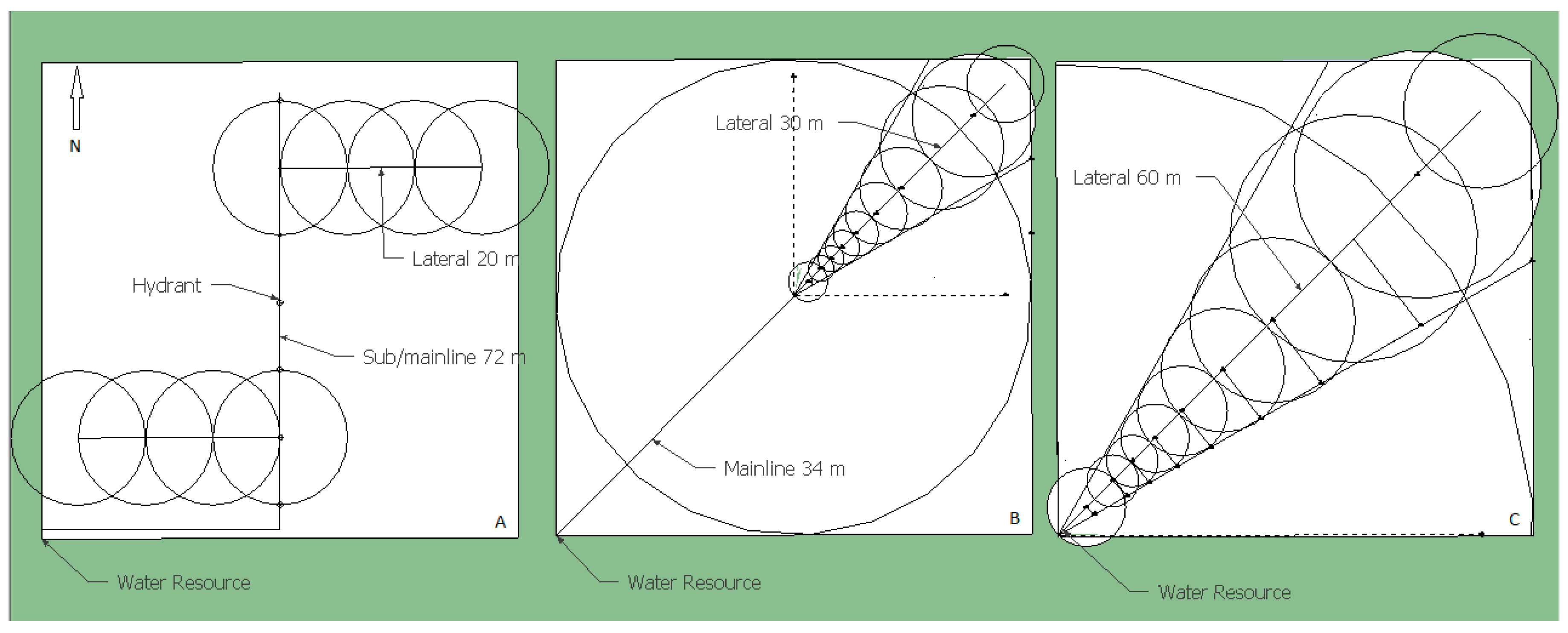 N

Lateral 20 m

Hydrant

Sub/mainline 72 m

A

Water Resource

Lateral 30 m

Mainline 34 m

B

Water Resource

Lateral 60 m

C

Water Resource