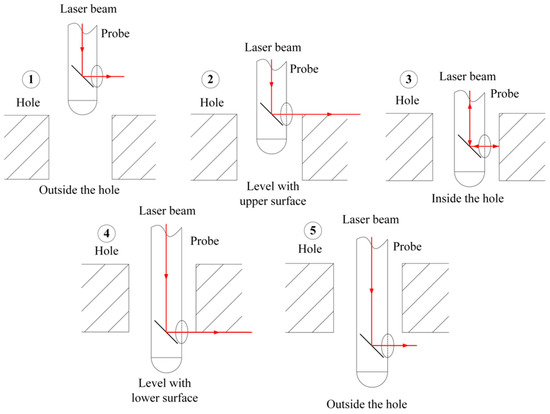 Laser beam
Probe
1
Hole
Outside the hole

Laser beam
Probe
2
Hole
Level with upper surface

Laser beam
Probe
3
Hole
Inside the hole

Laser beam
Probe
4
Hole
Level with lower surface

Laser beam
Probe
5
Hole
Outside the hole