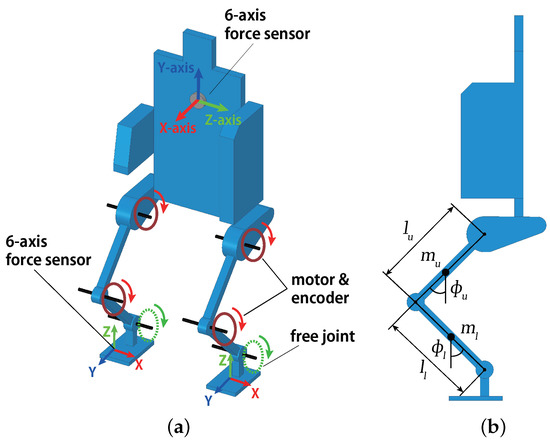 6-axis force sensor

Y-axis

X-axis

Z-axis

6-axis force sensor

motor & encoder

free joint

Z

Y

X

Z

Y

X

(a)

$l_u$

$m_u$

$\phi_u$

$m_l$

$\phi_l$

$l_l$

(b)