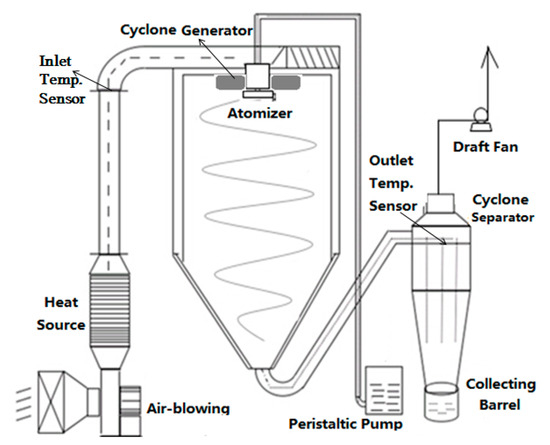 Cyclone Generator

Inlet Temp. Sensor

Atomizer

Draft Fan

Outlet Temp. Sensor

Cyclone Separator

Heat Source

Air-blowing

Peristaltic Pump

Collecting Barrel