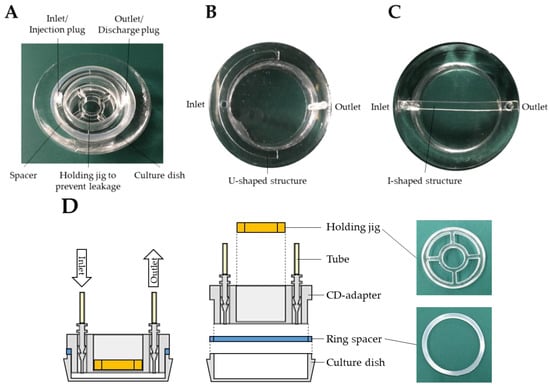 A

Inlet/ Injection plug

Outlet/ Discharge plug

Spacer

Holding jig to prevent leakage

Culture dish

B

Inlet

Outlet

U-shaped structure

C

Inlet

Outlet

I-shaped structure

D

Inlet

Outlet

Holding jig

Tube

CD-adapter

Ring spacer

Culture dish