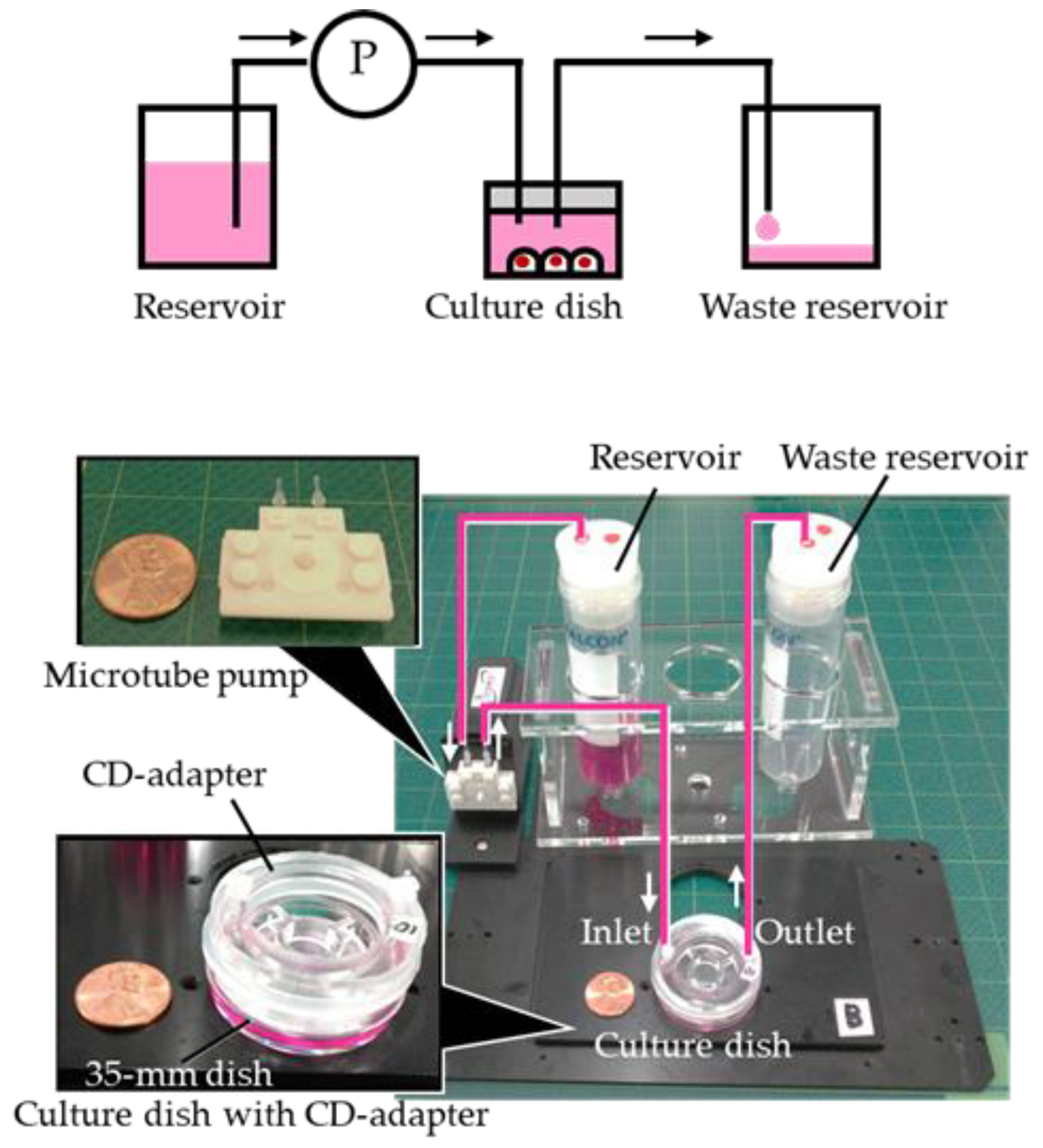 P

Reservoir

Culture dish

Waste reservoir

Reservoir

Waste reservoir

Microtube pump

CD-adapter

Inlet

Outlet

B

Culture dish

35-mm dish

Culture dish with CD-adapter