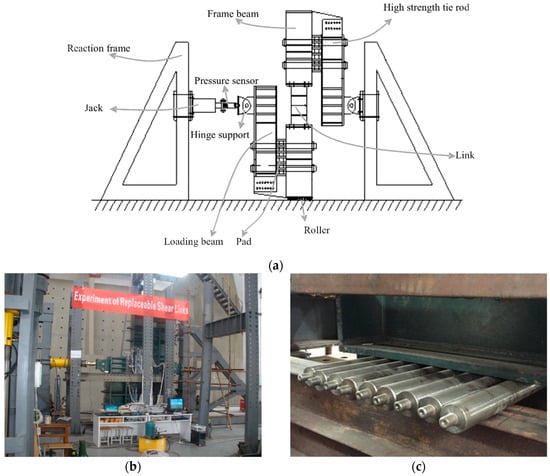 Frame beam
High strength tie rod
Reaction frame
Pressure sensor
Jack
Hinge support
Link
Loading beam
Pad
Roller
(a)
Experiment of Replaceable Shear Links
(b)
(c)