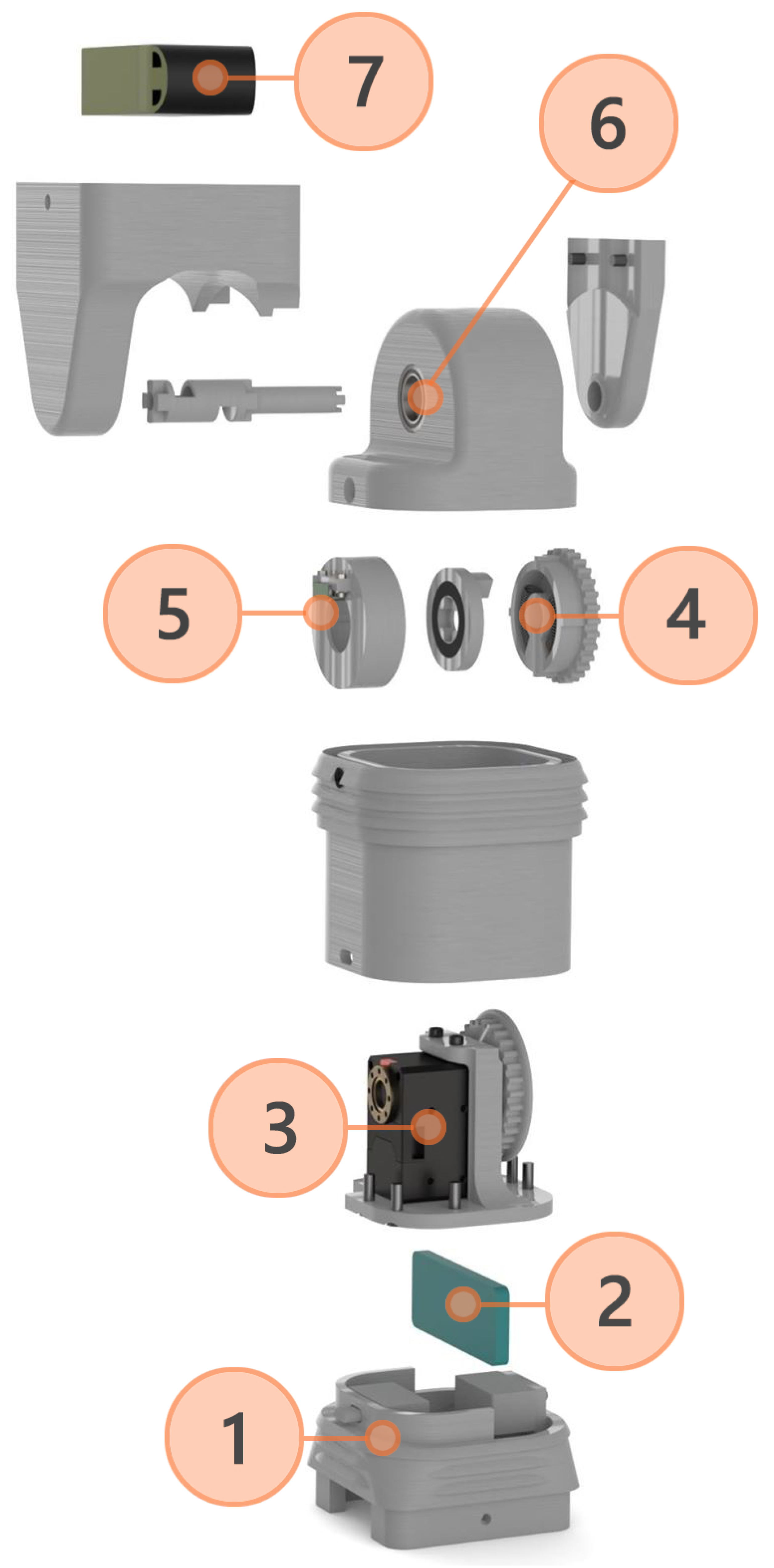 7

6

5

4

3

2

1