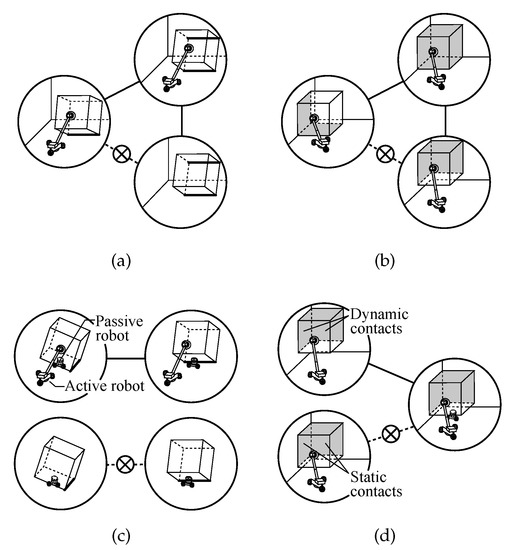 (a)

(b)

Passive robot

Active robot

(c)

Dynamic contacts

Static contacts

(d)