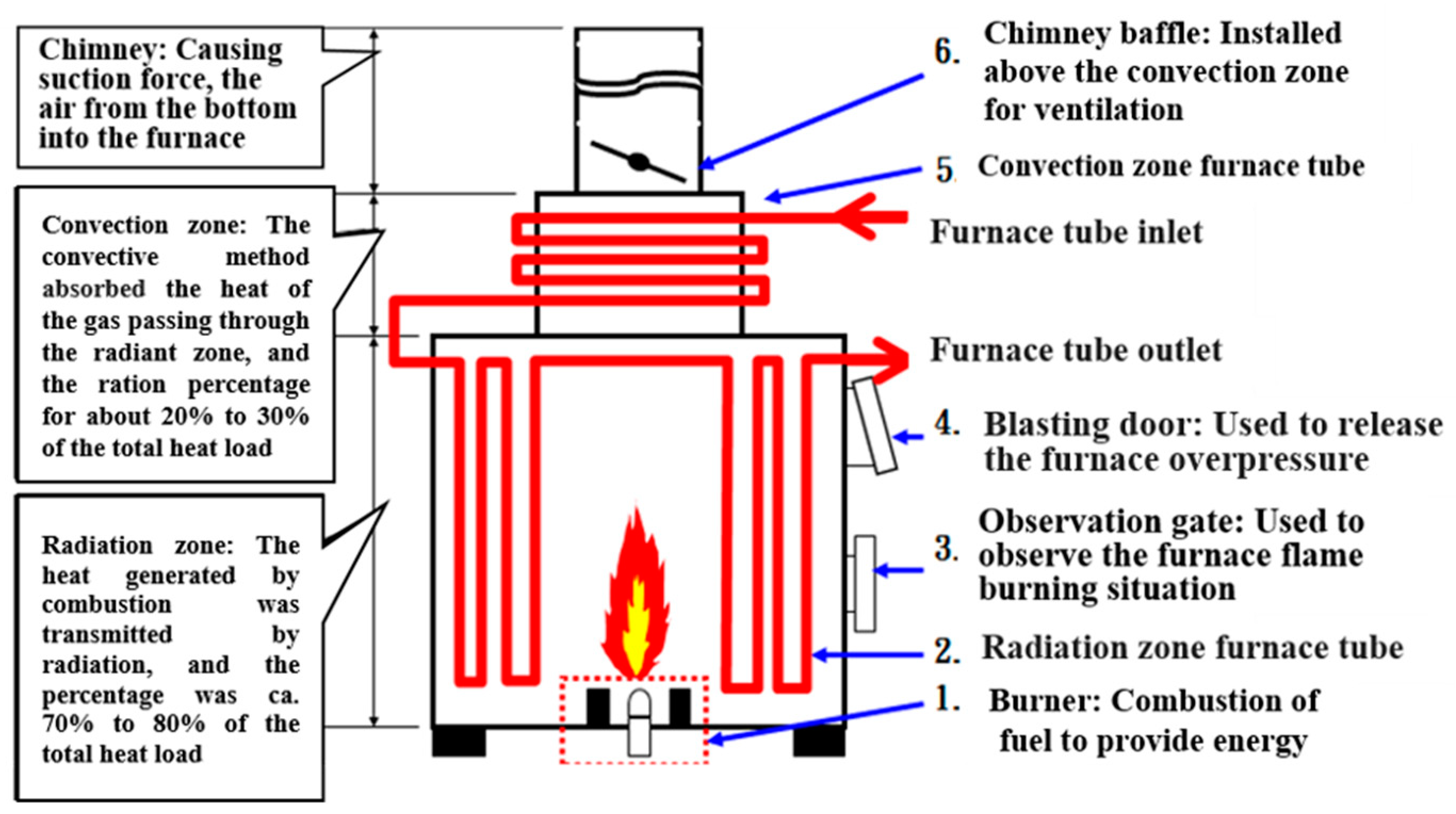 Chimney: Causing suction force, the air from the bottom into the furnace

Convection zone: The convective method absorbed the heat of the gas passing through the radiant zone, and the ration percentage for about 20% to 30% of the total heat load

Radiation zone: The heat generated by combustion was transmitted by radiation, and the percentage was ca. 70% to 80% of the total heat load

6. Chimney baffle: Installed above the convection zone for ventilation

5. Convection zone furnace tube

Furnace tube inlet

Furnace tube outlet

4. Blasting door: Used to release the furnace overpressure

3. Observation gate: Used to observe the furnace flame burning situation

2. Radiation zone furnace tube

1. Burner: Combustion of fuel to provide energy