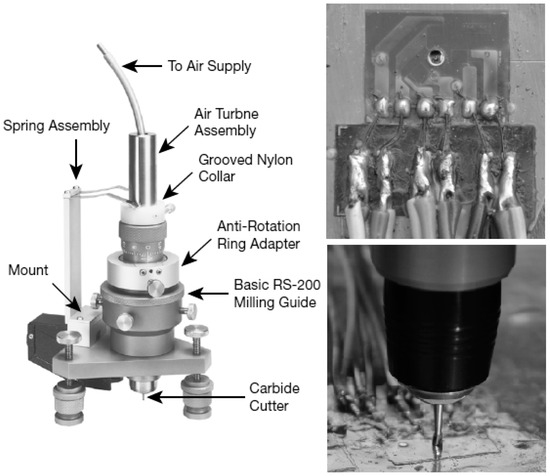 To Air Supply

Spring Assembly

Air Turbne Assembly

Grooved Nylon Collar

Anti-Rotation Ring Adapter

Mount

Basic RS-200 Milling Guide

Carbide Cutter