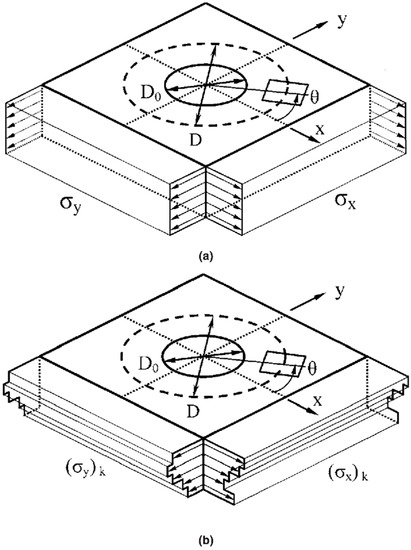 y

$D_0$

$\theta$

D

x

$\sigma_y$

$\sigma_x$

(a)

y

$D_0$

$\theta$

D

x

$(\sigma_y)_k$

$(\sigma_x)_k$

(b)