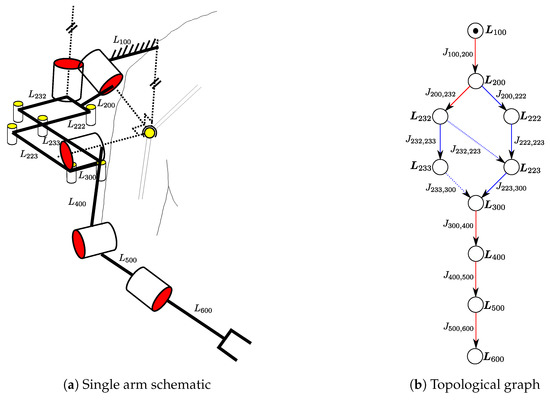 $L_{100}$

$L_{232}$

$L_{200}$

$L_{222}$

$L_{233}$

$L_{223}$

$L_{300}$

$L_{400}$

$L_{500}$

$L_{600}$

(**a**) Single arm schematic

$\boldsymbol{L}_{100}$

$J_{100,200}$

$\boldsymbol{L}_{200}$

$J_{200,232}$

$J_{200,222}$

$\boldsymbol{L}_{232}$

$\boldsymbol{L}_{222}$

$J_{232,233}$

$J_{232,223}$

$J_{222,223}$

$\boldsymbol{L}_{233}$

$\boldsymbol{L}_{223}$

$J_{233,300}$

$J_{223,300}$

$\boldsymbol{L}_{300}$

$J_{300,400}$

$\boldsymbol{L}_{400}$

$J_{400,500}$

$\boldsymbol{L}_{500}$

$J_{500,600}$

$\boldsymbol{L}_{600}$

(**b**) Topological graph