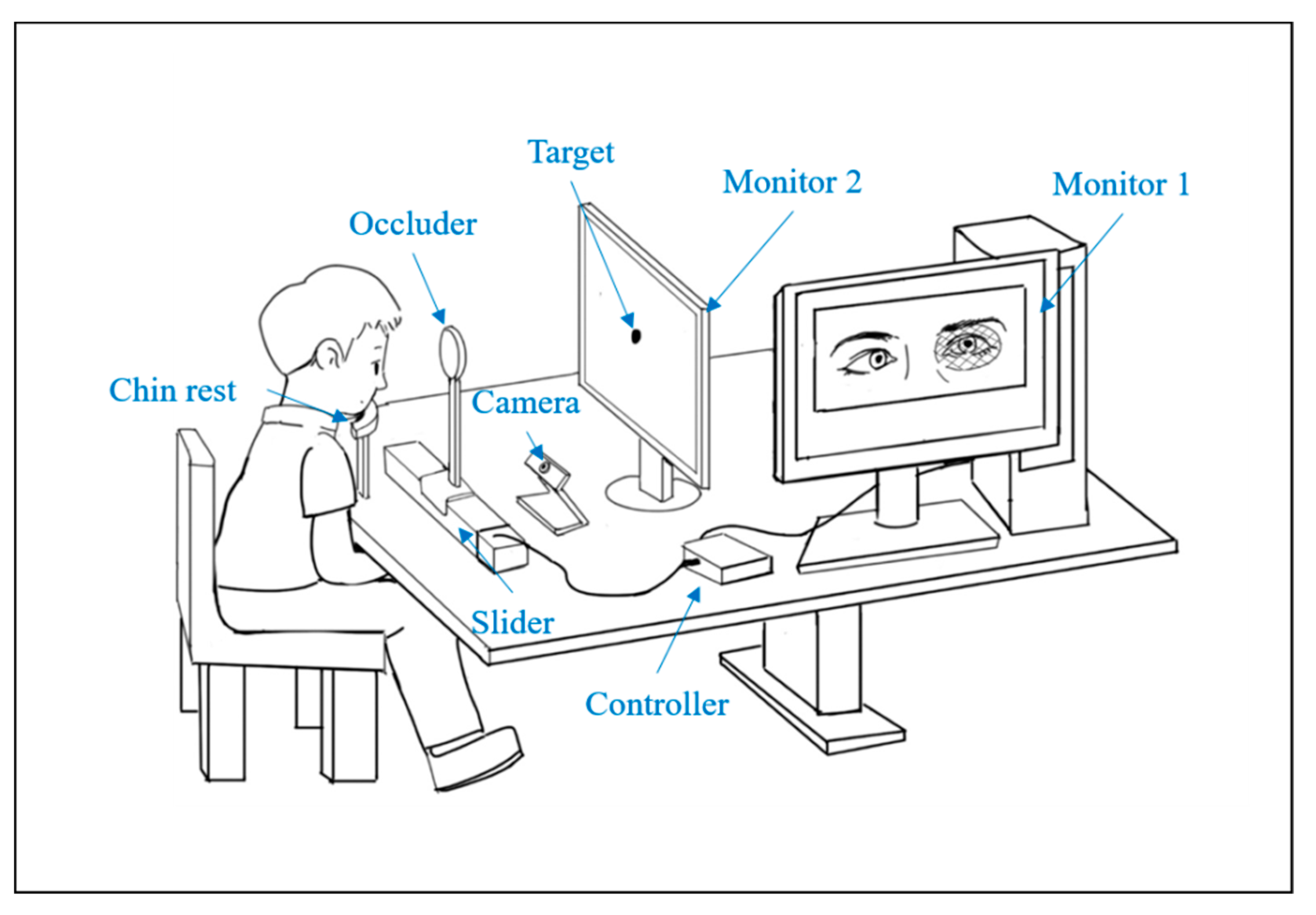 Target
Monitor 2
Monitor 1
Occluder
Chin rest
Camera
Slider
Controller