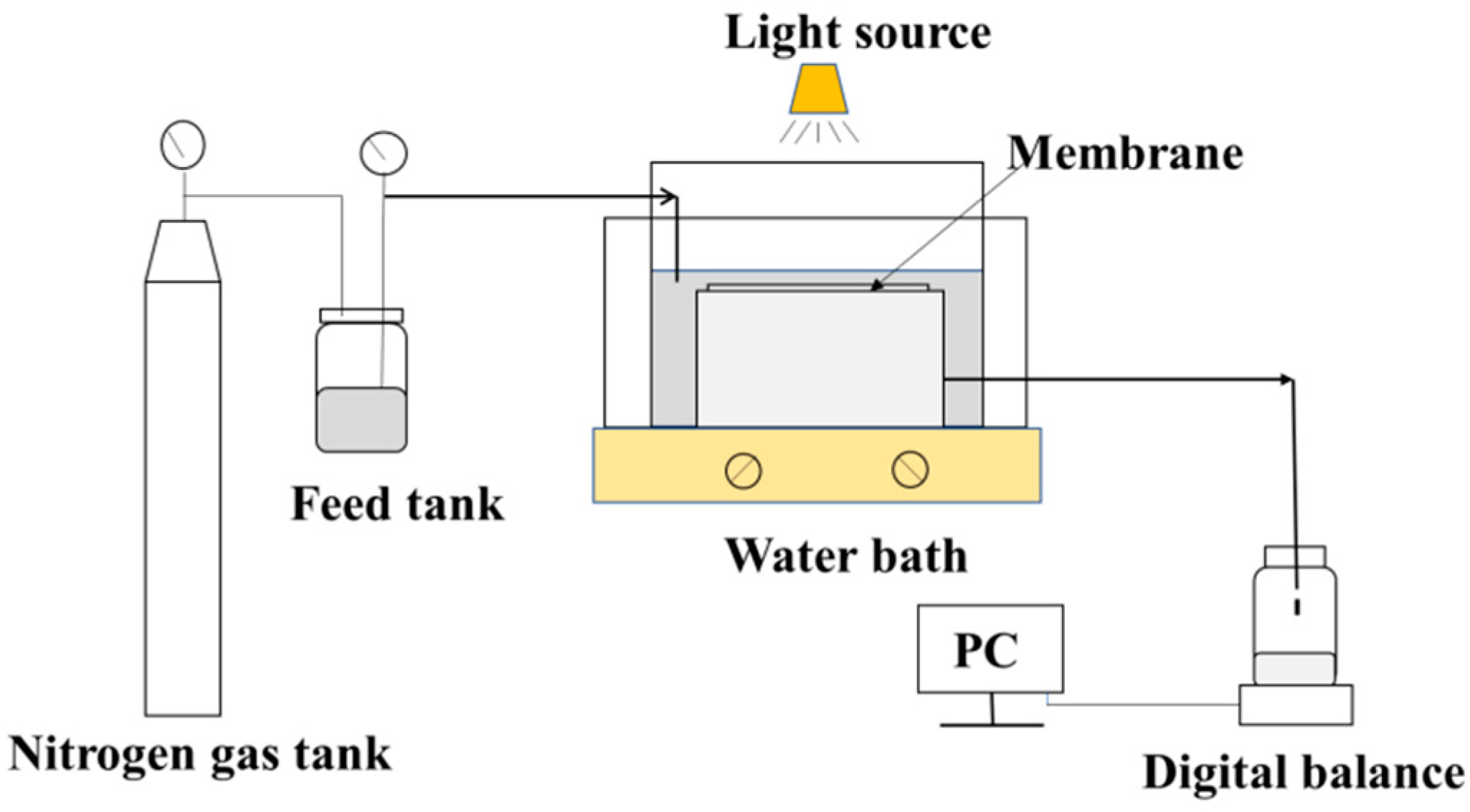 Light source

Membrane

Feed tank

Water bath

PC

Nitrogen gas tank

Digital balance