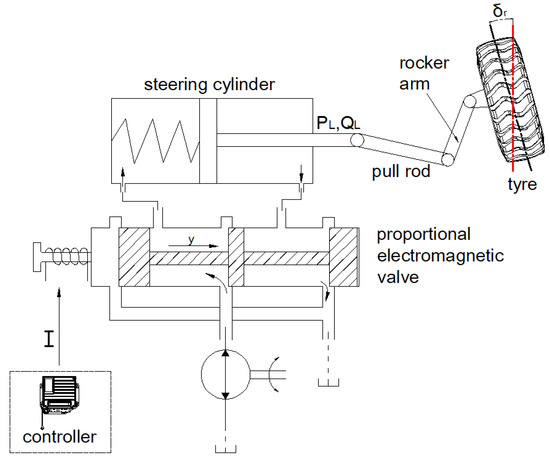 $\delta_r$

rocker arm

steering cylinder

$P_L, Q_L$

pull rod

tyre

y

proportional electromagnetic valve

I

controller