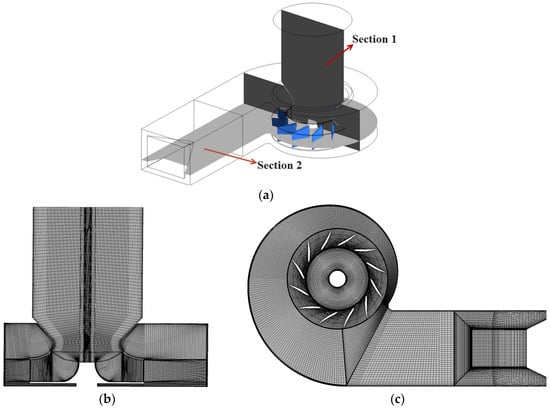 Section 1

Section 2

(a)

(b)

(c)