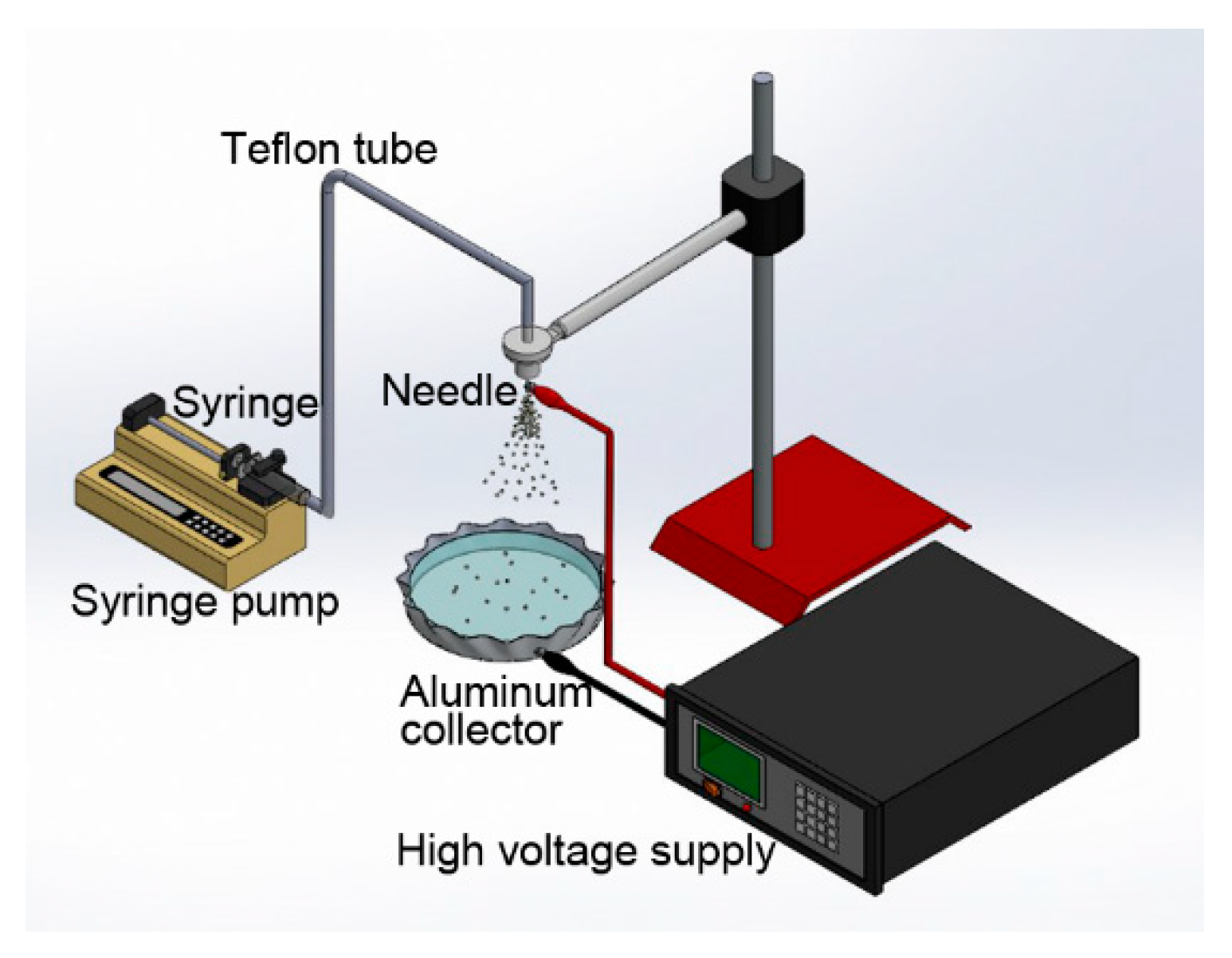 Teflon tube

Syringe

Needle

Syringe pump

Aluminum collector

High voltage supply