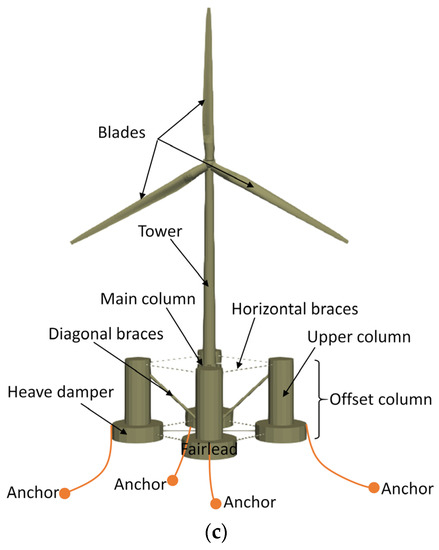 Blades

Tower

Main column

Horizontal braces

Diagonal braces

Upper column

Heave damper

Offset column

Fairlead

Anchor

Anchor

Anchor

Anchor

(c)