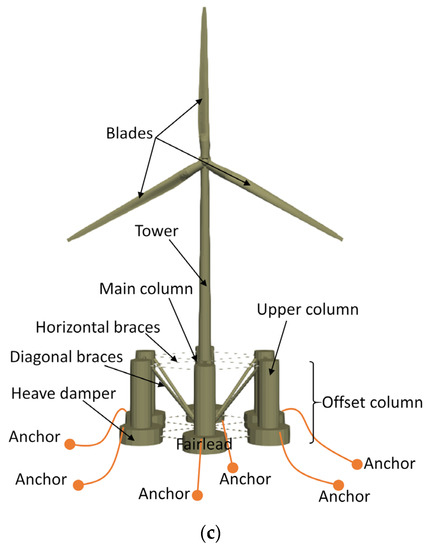 Blades

Tower

Main column

Upper column

Horizontal braces

Diagonal braces

Heave damper

Offset column

Anchor

Fairlead

Anchor

Anchor

Anchor

Anchor

Anchor

(c)