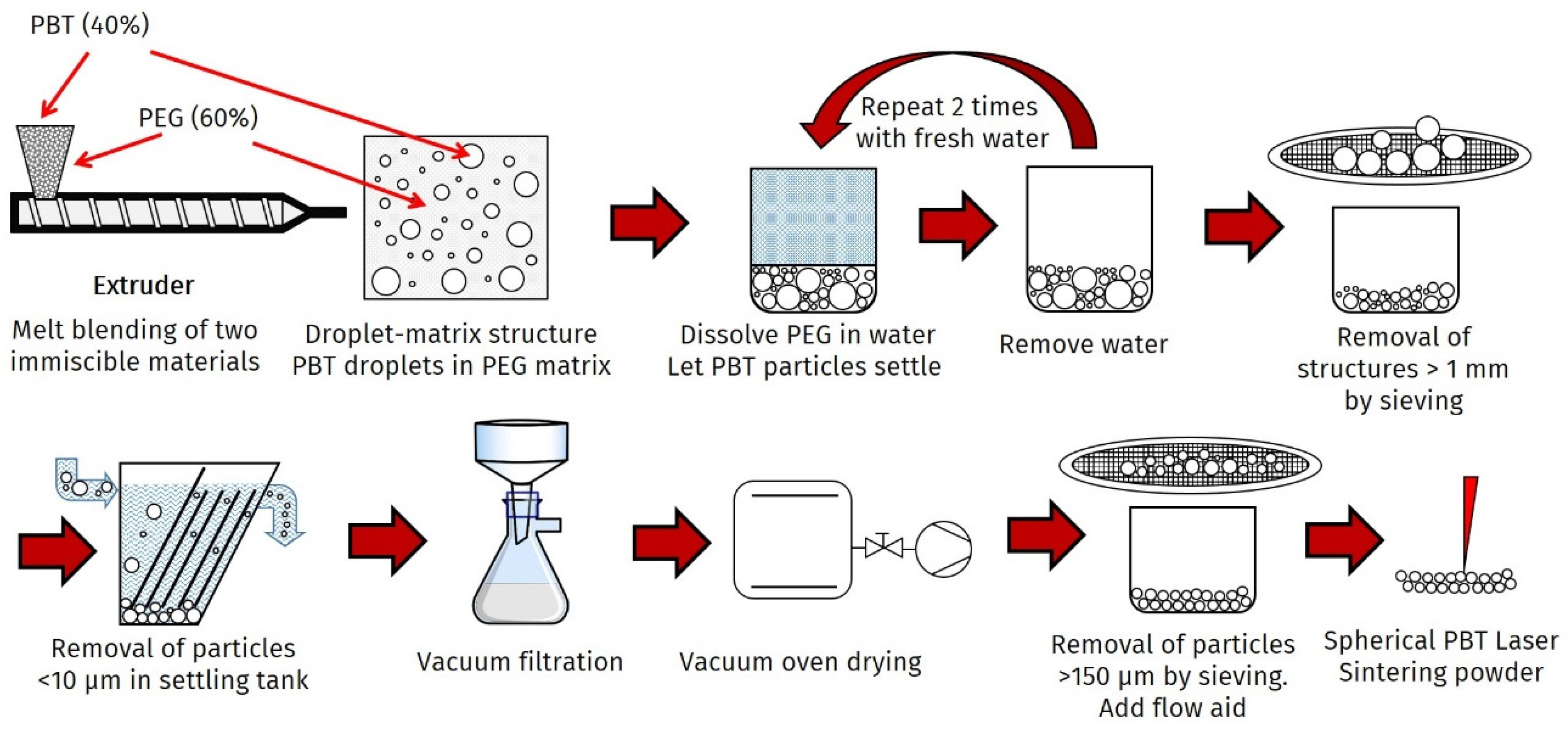 PBT (40%)

PEG (60%)

Extruder

Melt blending of two immiscible materials

Droplet-matrix structure PBT droplets in PEG matrix

Repeat 2 times with fresh water

Dissolve PEG in water Let PBT particles settle

Remove water

Removal of structures > 1 mm by sieving

Removal of particles <10 µm in settling tank

Vacuum filtration

Vacuum oven drying

Removal of particles >150 µm by sieving. Add flow aid

Spherical PBT Laser Sintering powder