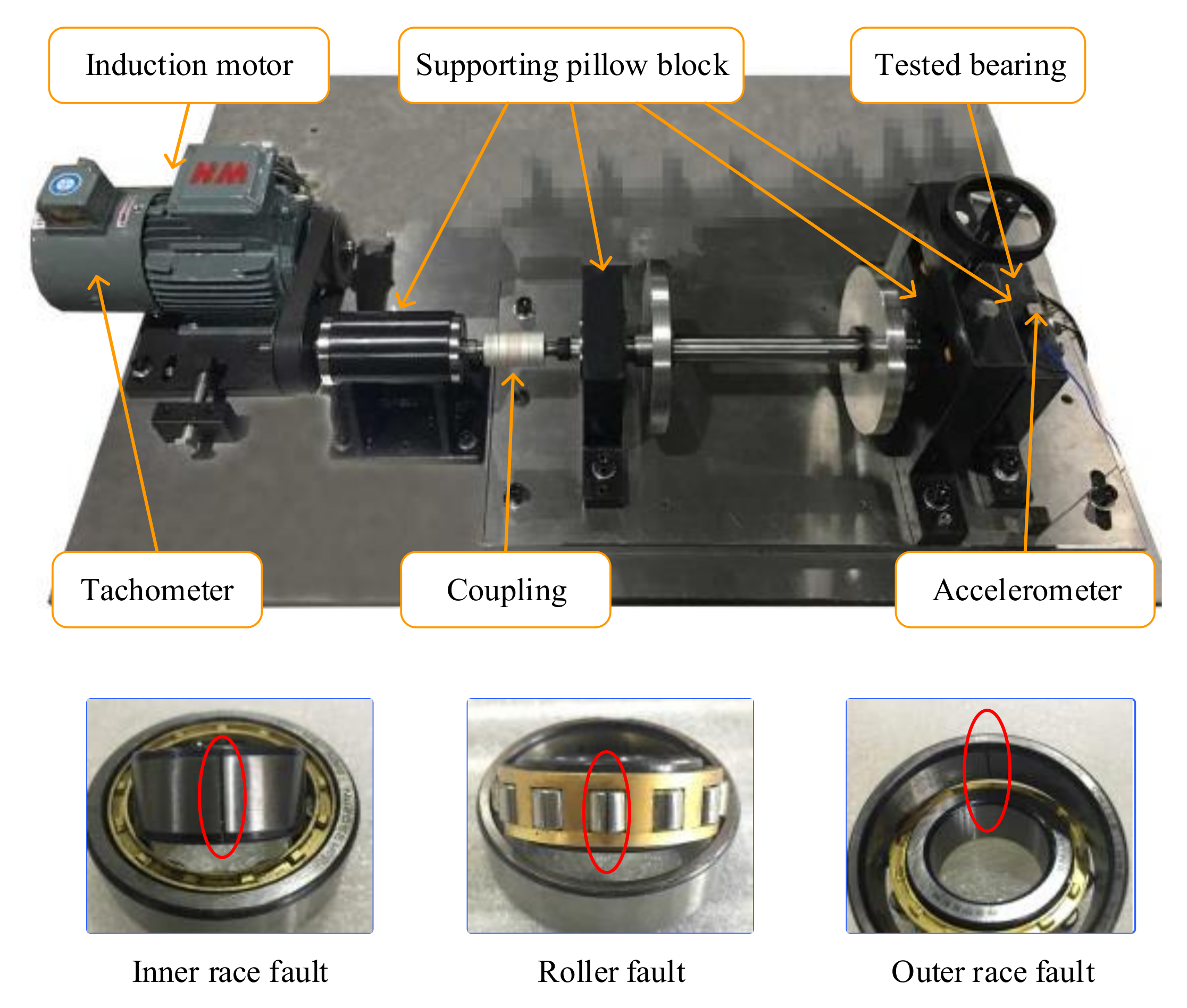 Induction motor

Supporting pillow block

Tested bearing

Tachometer

Coupling

Accelerometer

Inner race fault

Roller fault

Outer race fault