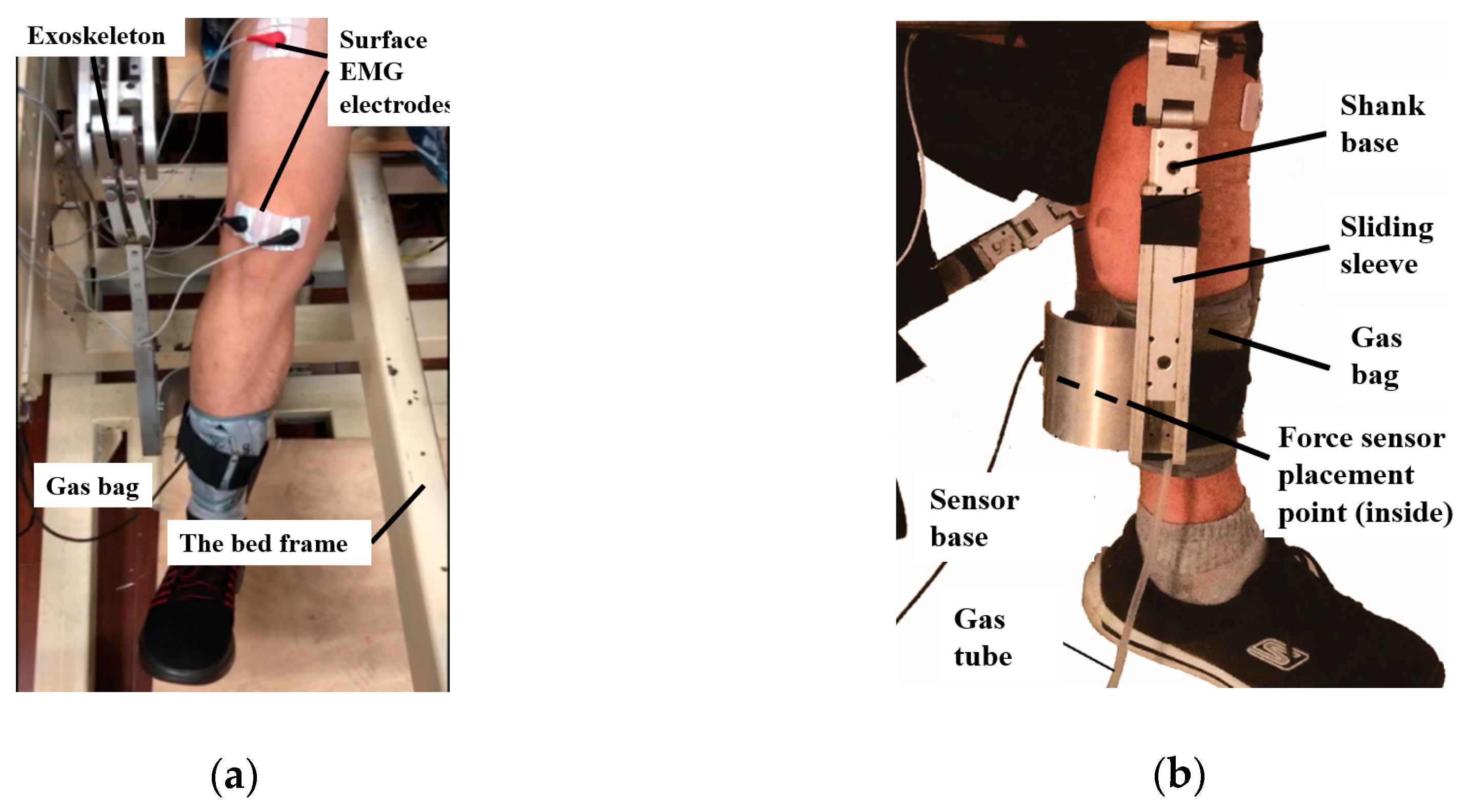 Exoskeleton

Surface EMG electrodes

Gas bag

The bed frame

(a)

Shank base

Sliding sleeve

Gas bag

Force sensor placement point (inside)

Sensor base

Gas tube

(b)