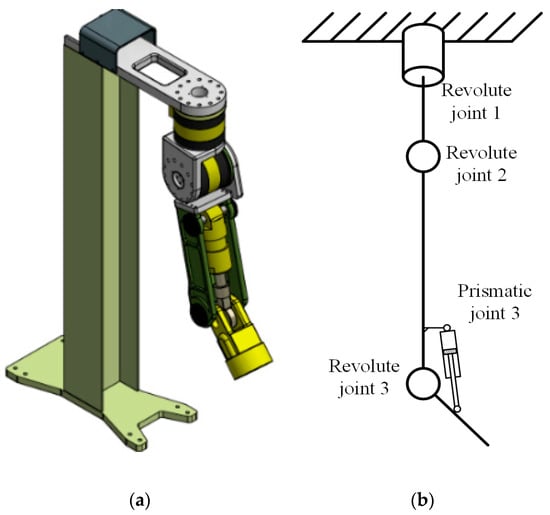 Revolute joint 1

Revolute joint 2

Prismatic joint 3

Revolute joint 3

(a)

(b)