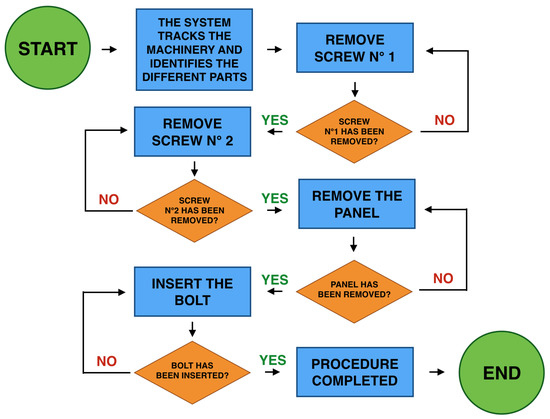 START

THE SYSTEM TRACKS THE MACHINERY AND IDENTIFIES THE DIFFERENT PARTS

REMOVE SCREW N° 1

SCREW N°1 HAS BEEN REMOVED?

NO

YES

REMOVE SCREW N° 2

SCREW N°2 HAS BEEN REMOVED?

NO

YES

REMOVE THE PANEL

PANEL HAS BEEN REMOVED?

NO

YES

INSERT THE BOLT

BOLT HAS BEEN INSERTED?

NO

YES

PROCEDURE COMPLETED

END