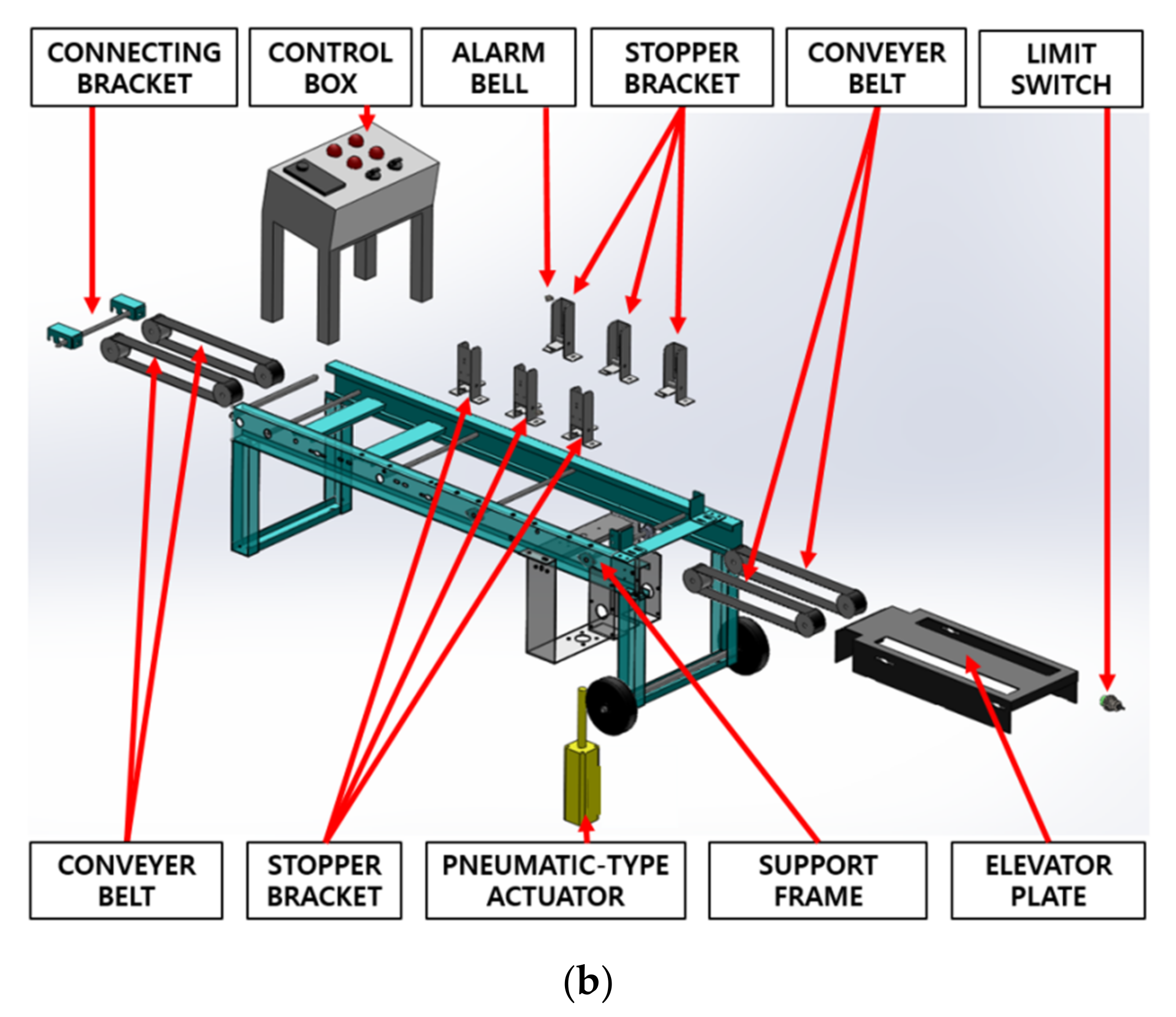 CONNECTING BRACKET

CONTROL BOX

ALARM BELL

STOPPER BRACKET

CONVEYER BELT

LIMIT SWITCH

CONVEYER BELT

STOPPER BRACKET

PNEUMATIC-TYPE ACTUATOR

SUPPORT FRAME

ELEVATOR PLATE

(b)