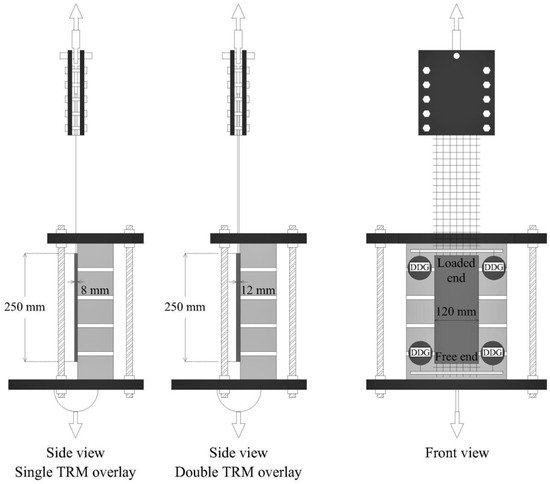 250 mm
8 mm

250 mm
12 mm

DDG
Loaded end
DDG
120 mm
DDG
Free end
DDG

Side view
Single TRM overlay

Side view
Double TRM overlay

Front view