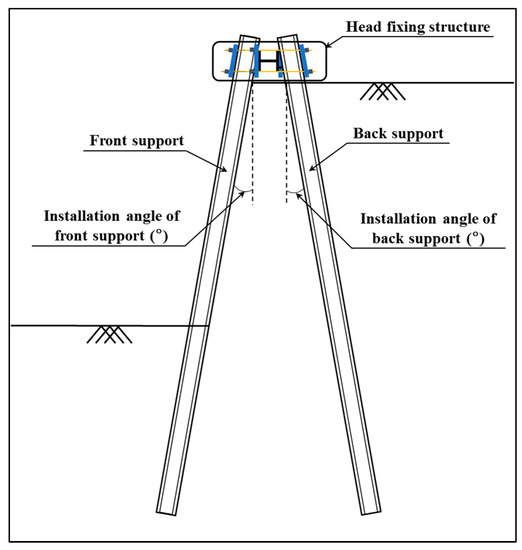 Head fixing structure

Front support

Back support

Installation angle of front support (°)

Installation angle of back support (°)