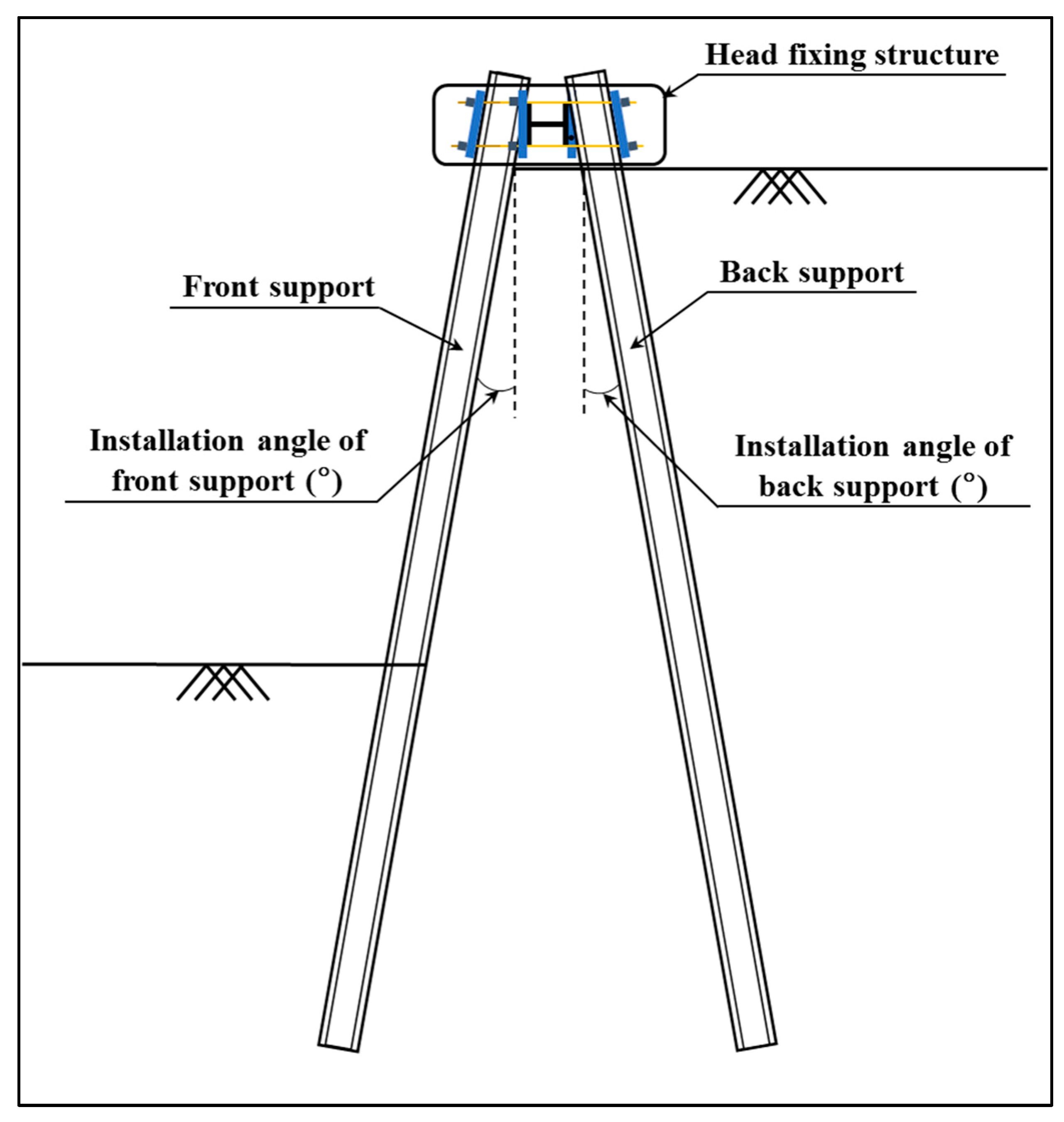 Head fixing structure

Front support

Back support

Installation angle of front support (°)

Installation angle of back support (°)