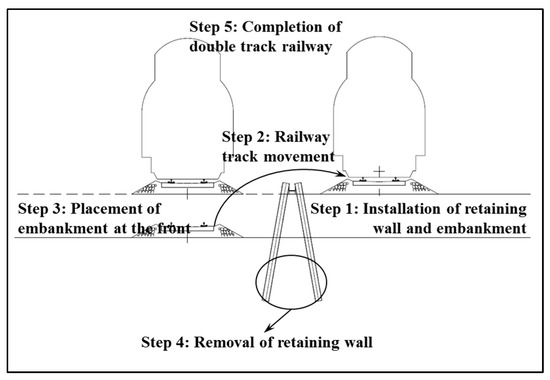 Step 5: Completion of double track railway

Step 2: Railway track movement

Step 3: Placement of embankment at the front

Step 1: Installation of retaining wall and embankment

Step 4: Removal of retaining wall