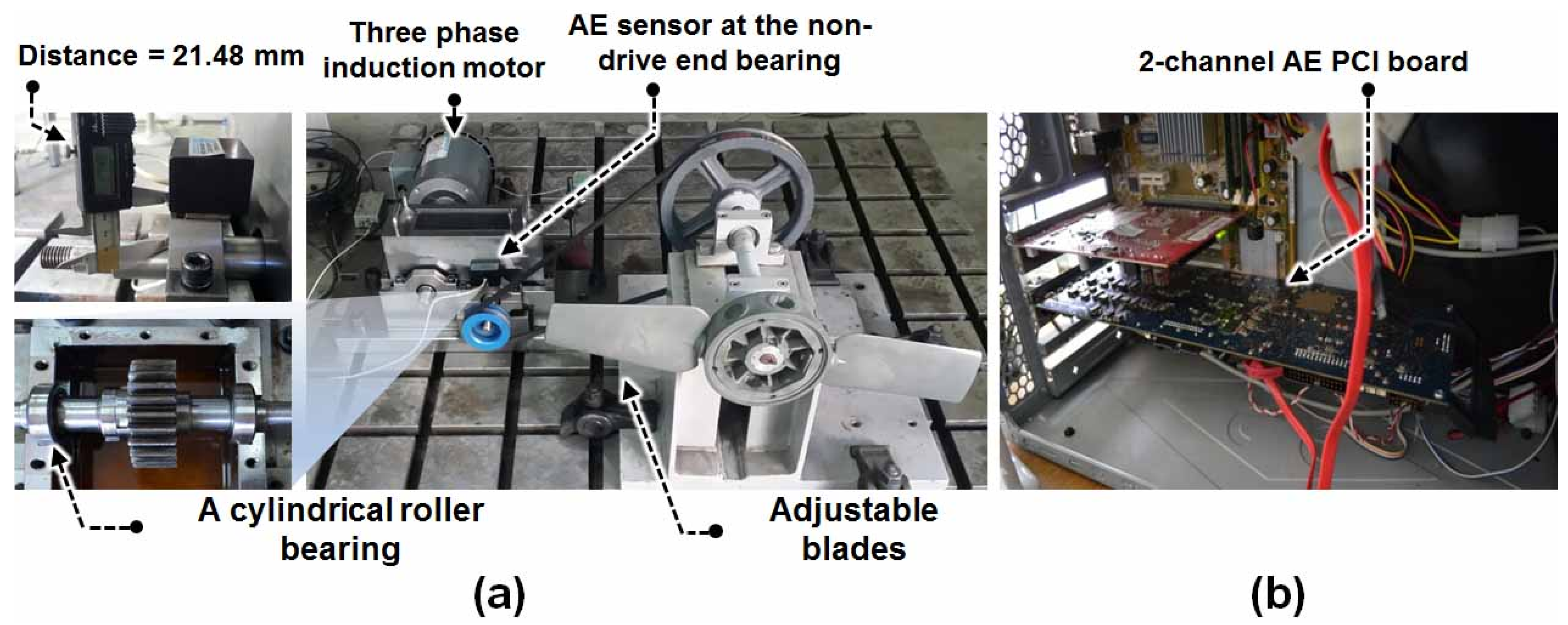 Distance = 21.48 mm

Three phase induction motor

AE sensor at the non-drive end bearing

2-channel AE PCI board

A cylindrical roller bearing

Adjustable blades

(a)

(b)