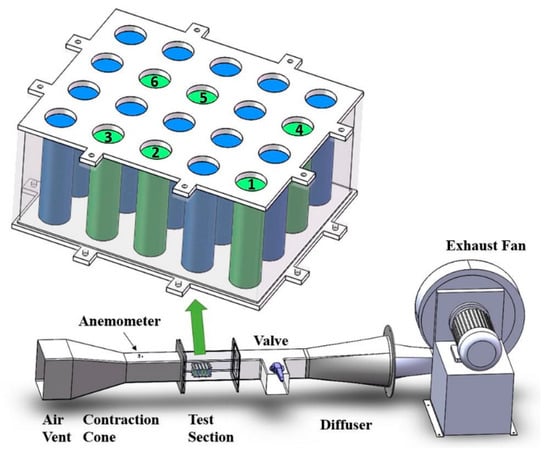 6
5
3
4
2
1

Exhaust Fan

Anemometer

Valve

Air Vent

Contraction Cone

Test Section

Diffuser