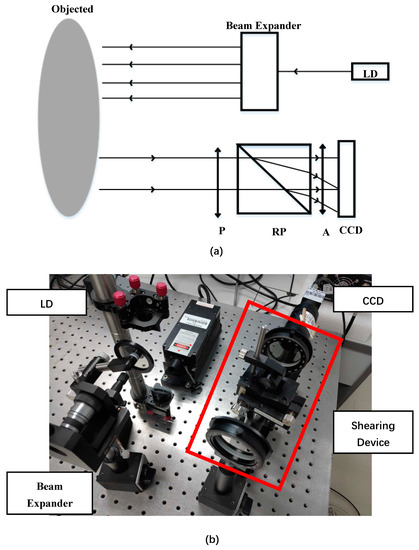 Objected

Beam Expander

LD

P

RP

A

CCD

(a)

LD

CCD

Shearing Device

Beam Expander

(b)