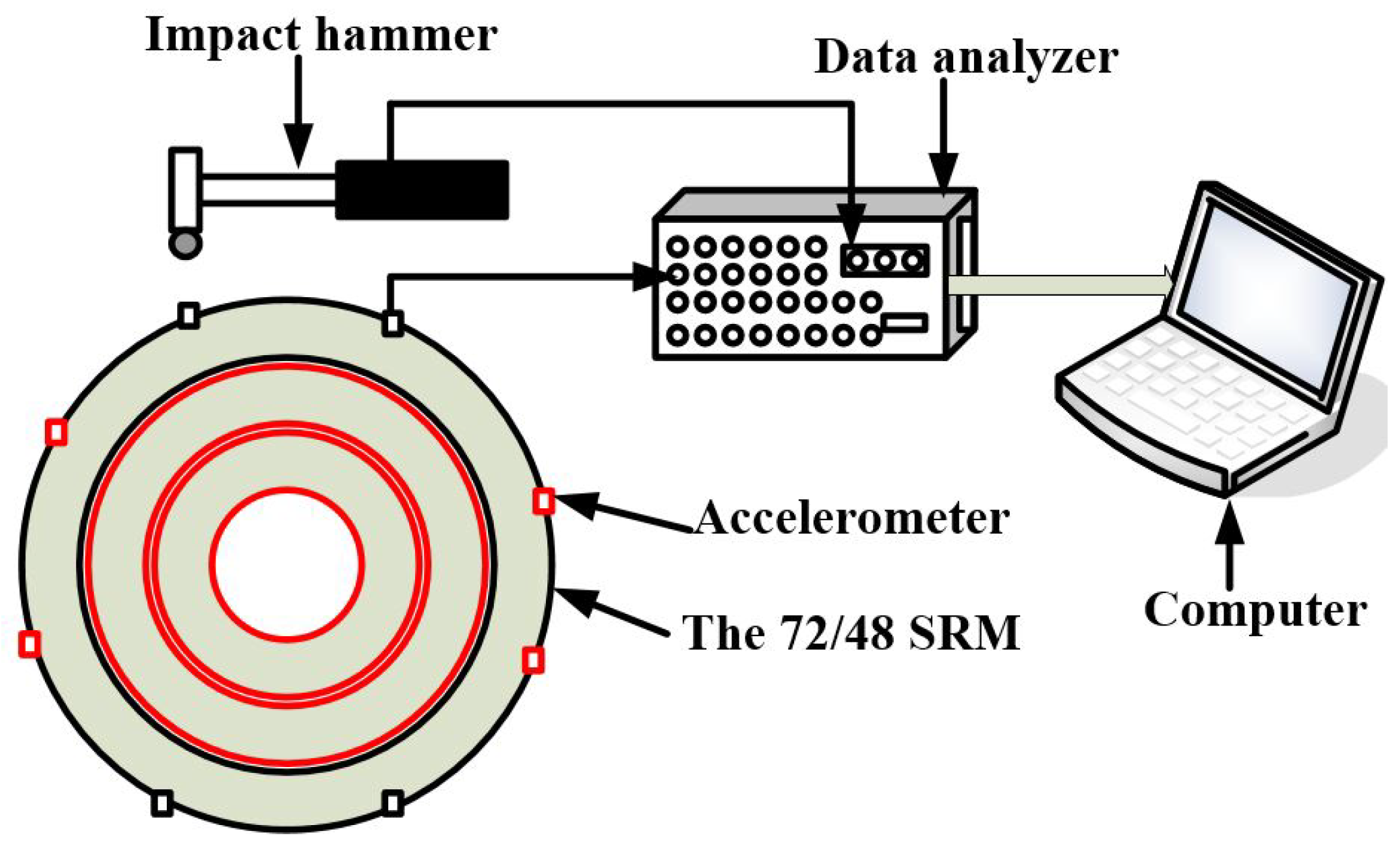 Impact hammer

Data analyzer

Accelerometer

The 72/48 SRM

Computer