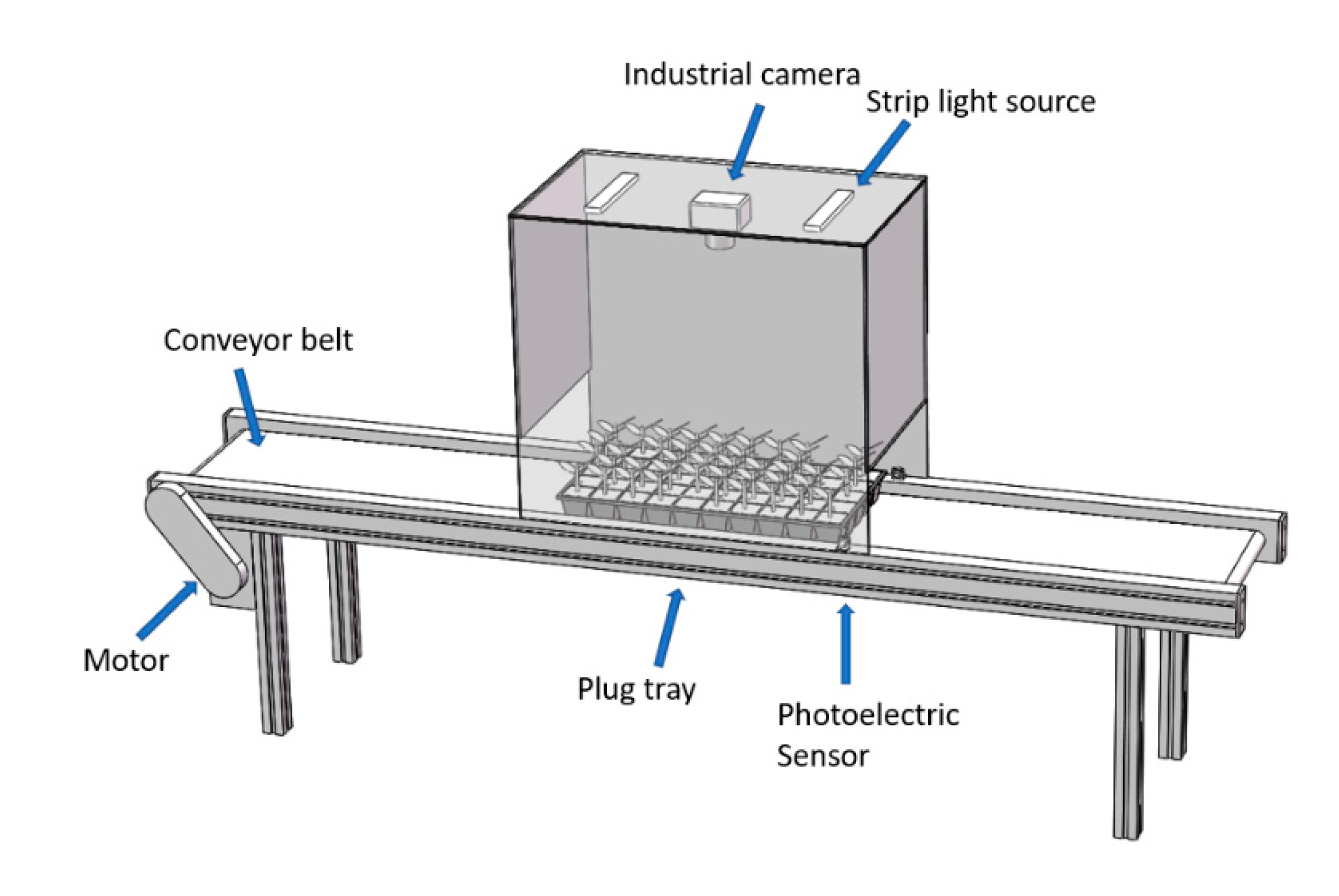 Industrial camera

Strip light source

Conveyor belt

Motor

Plug tray

Photoelectric Sensor